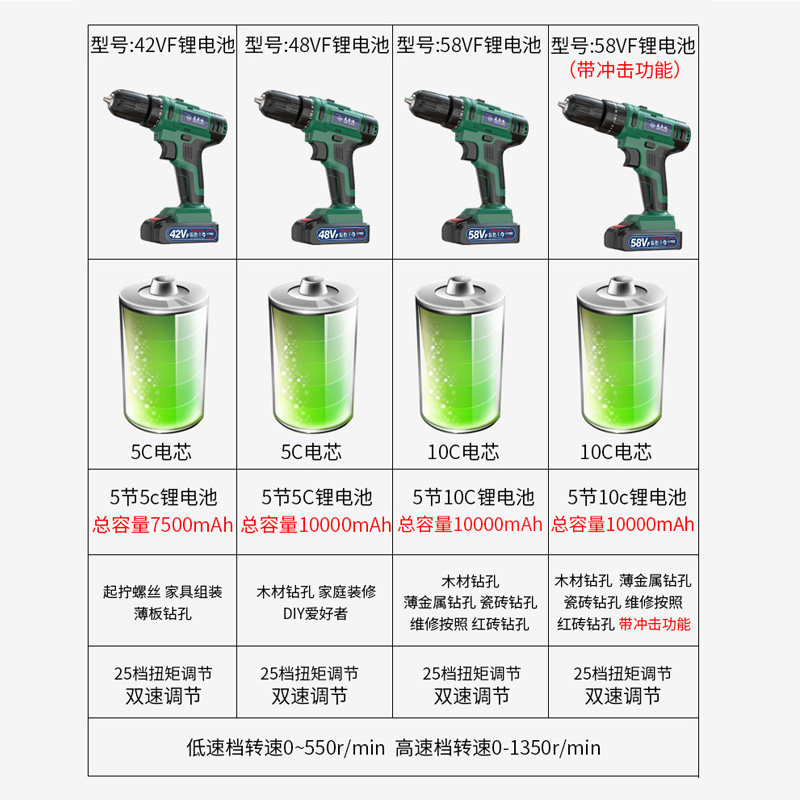 | 型号:42VF锂电池 | 型号:48VF锂电池 | 型号:58VF锂电池 | 型号:58VF锂电池 (带冲击功能) |
|---|---|---|---|
| 42V | 48V | 58V | 58V |
| 5C电芯 | 5C电芯 | 10C电芯 | 10C电芯 |
| 5节5c锂电池 总容量7500mAh | 5节5C锂电池 总容量10000mAh | 5节10C锂电池 总容量10000mAh | 5节10c锂电池 总容量10000mAh |
| 起拧螺丝 家具组装 薄板钻孔 | 木材钻孔 家庭装修 DIY爱好者 | 木材钻孔 薄金属钻孔 瓷砖钻孔 维修按照 红砖钻孔 | 木材钻孔 薄金属钻孔 瓷砖钻孔 维修按照 红砖钻孔 带冲击功能 |
| 25档扭矩调节 双速调节 | 25档扭矩调节 双速调节 | 25档扭矩调节 双速调节 | 25档扭矩调节 双速调节 |

低速档转速0~550r/min 高速档转速0-1350r/min