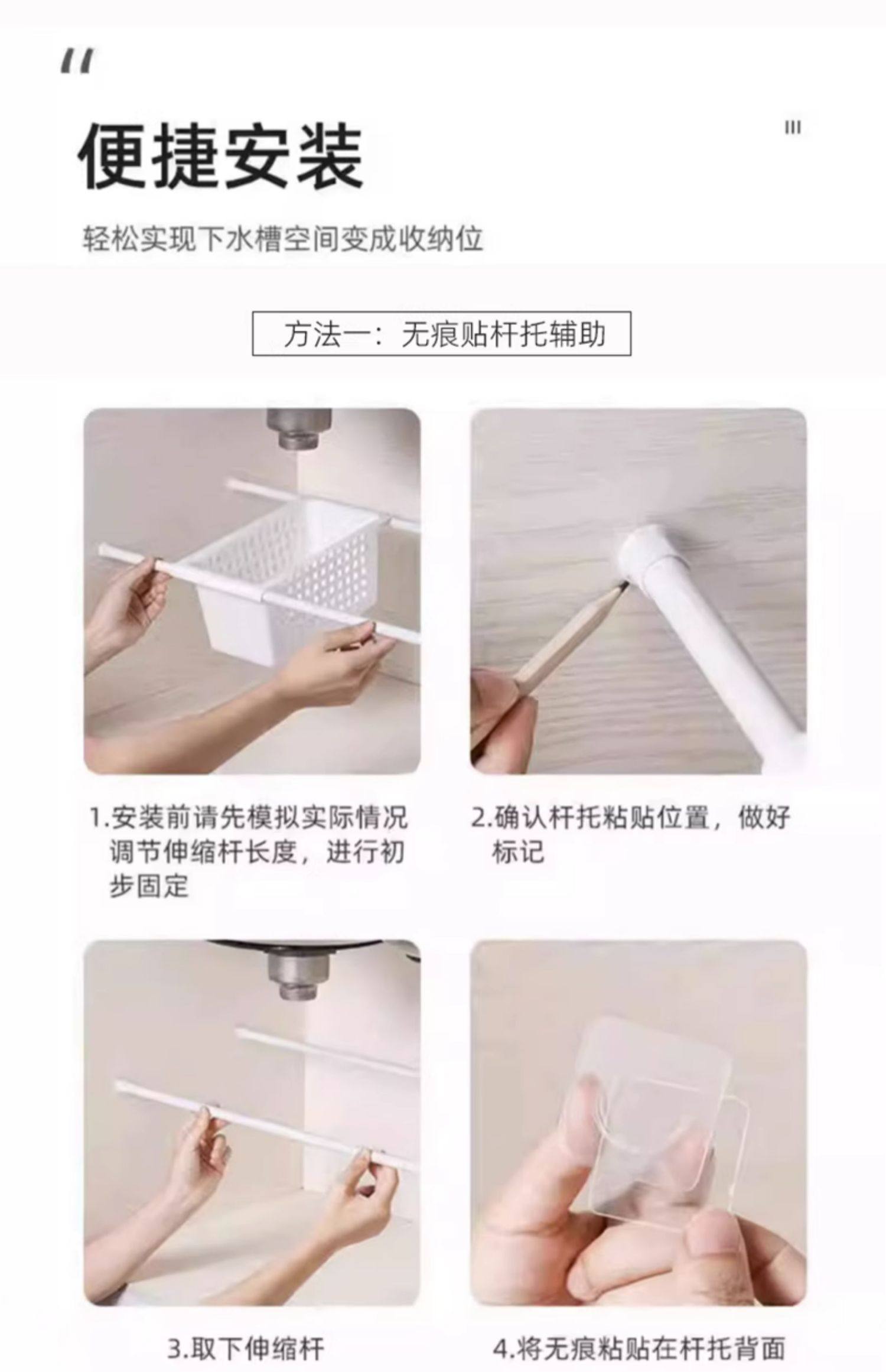 "

便捷安装

III

轻松实现下水槽空间变成收纳位

方法一：无痕贴杆托辅助

1.安装前请先模拟实际情况调节伸缩杆长度，进行初步固定

2.确认杆托粘贴位置，做好标记

3.取下伸缩杆

4.将无痕粘贴在杆托背面