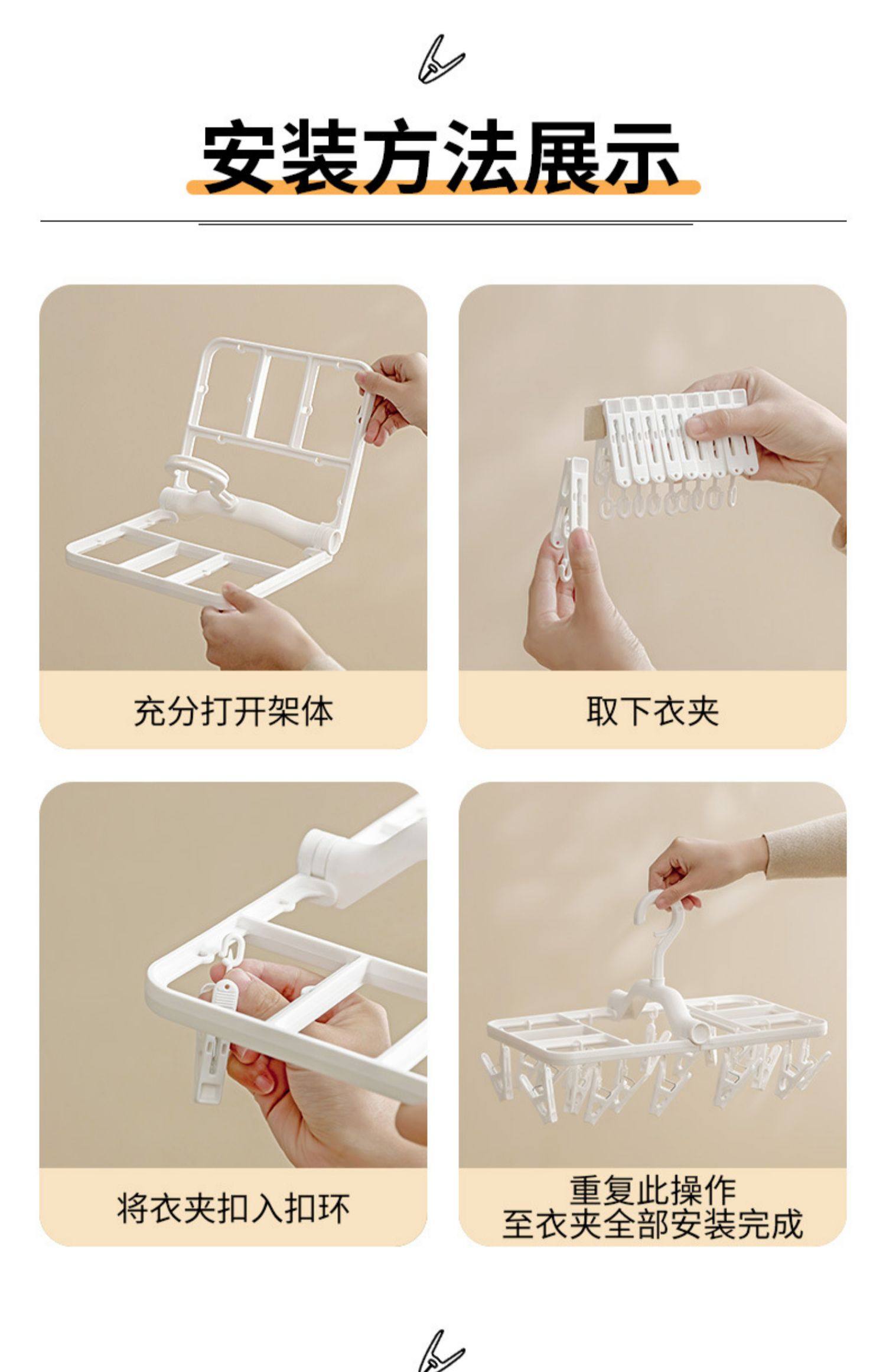 安装方法展示

充分打开架体

取下衣夹

将衣夹扣入扣环

重复此操作
至衣夹全部安装完成