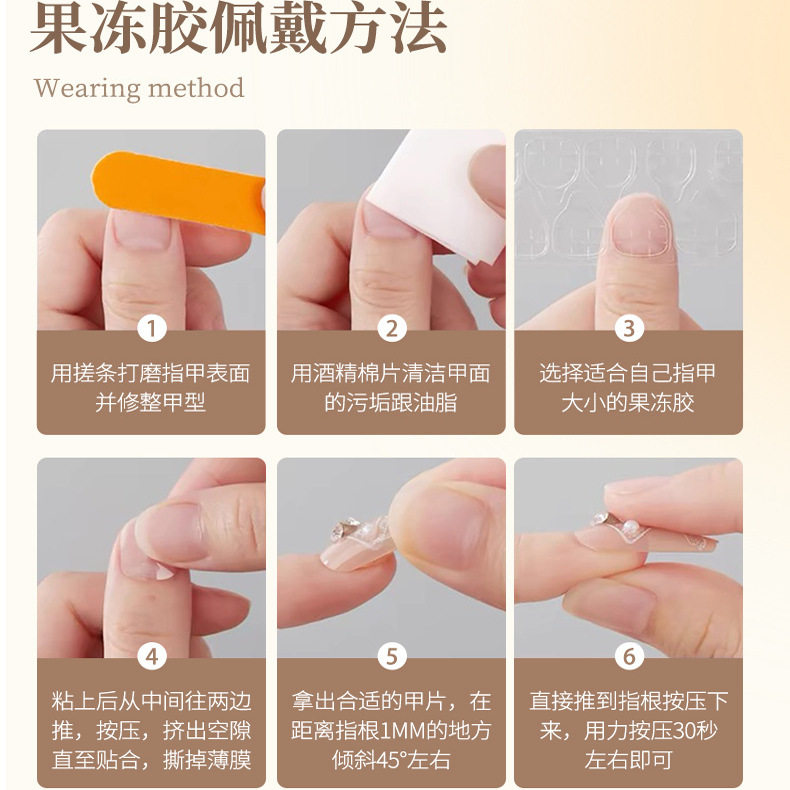 果冻胶佩戴方法

Wearing method

1
用搓条打磨指甲表面并修整甲型

2
用酒精棉片清洁甲面的污垢跟油脂

3
选择适合自己指甲大小的果冻胶

4
粘上后从中间往两边推，按压，挤出空隙直至贴合，撕掉薄膜

5
拿出合适的甲片，在距离指根1MM的地方倾斜45°左右

6
直接推到指根按压下来，用力按压30秒左右即可