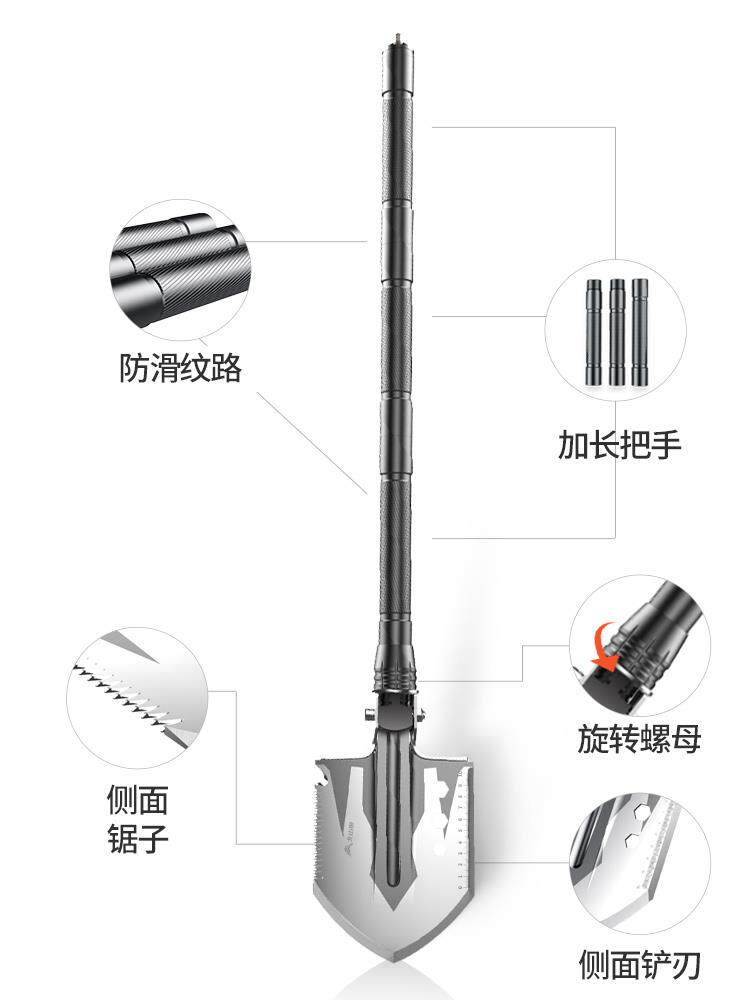 防滑纹路

加长把手

旋转螺母

侧面
锯子

侧面铲刃