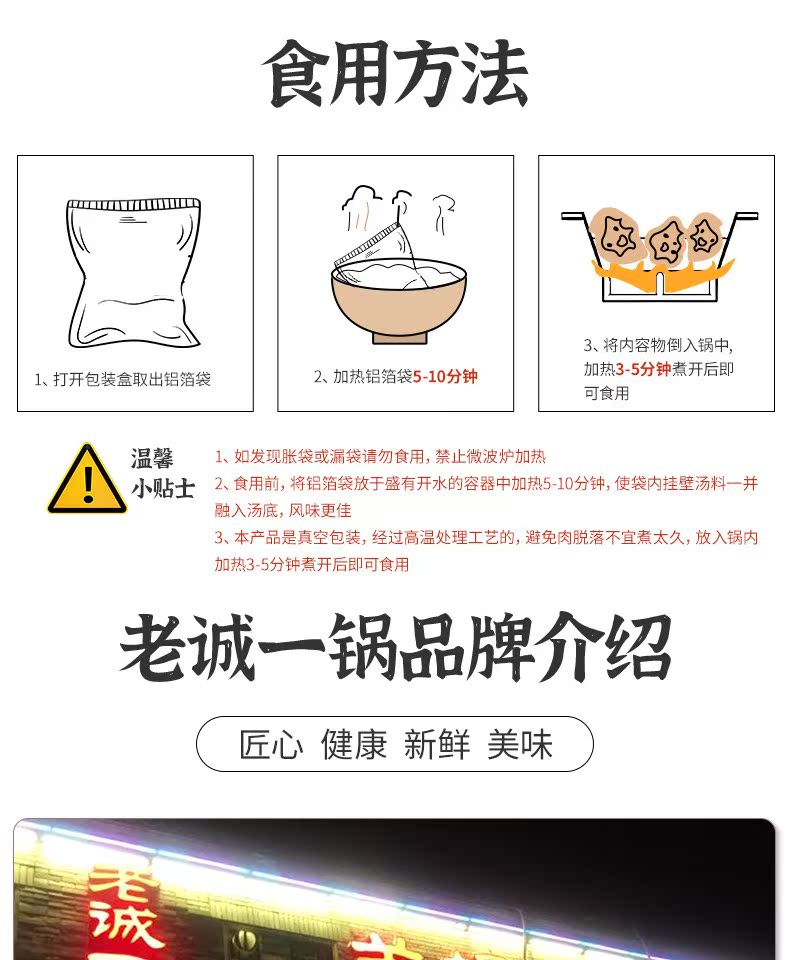 食用方法

1、打开包装盒取出铝箔袋

2、加热铝箔袋5-10分钟

3、将内容物倒入锅中，加热3-5分钟煮开后即可食用

温馨小贴士

1、如发现胀袋或漏袋请勿食用，禁止微波炉加热
2、食用前，将铝箔袋放于盛有开水的容器中加热5-10分钟，使袋内挂壁汤料一并融入汤底，风味更佳
3、本产品是真空包装，经过高温处理工艺的，避免肉脱落不宜煮太久，放入锅内加热3-5分钟煮开后即可食用

老诚一锅品牌介绍

匠心 健康 新鲜 美味

老诚