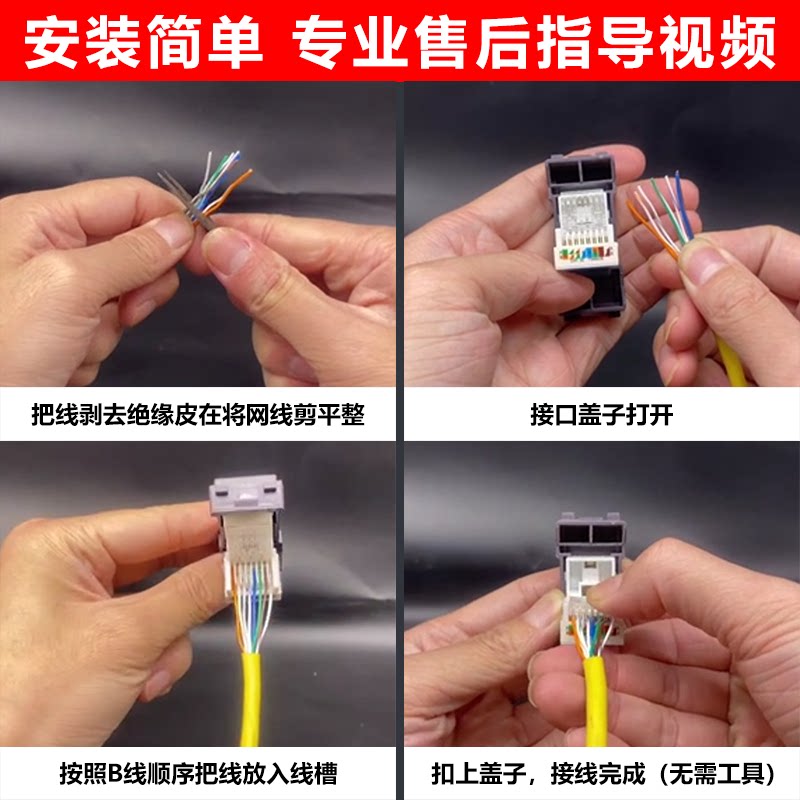 安装简单 专业售后指导视频

把线剥去绝缘皮在将网线剪平整

接口盖子打开

按照B线顺序把线放入线槽

扣上盖子，接线完成（无需工具）