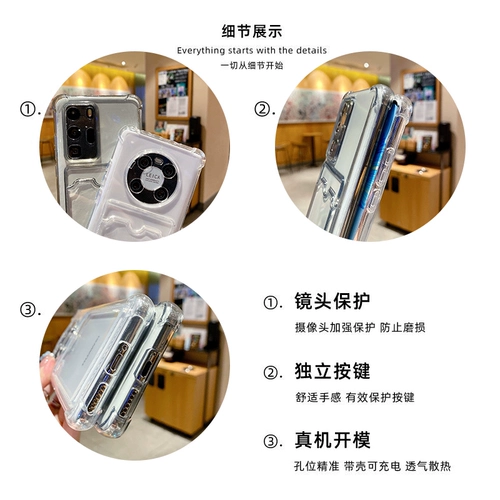 细节展示

Everything starts with the details

一切从细节开始

①.

LEICA

②.

③.

①. 镜头保护

摄像头加强保护 防止磨损

②. 独立按键

舒适手感 有效保护按键

③. 真机开模

孔位精准 带壳可充电 透气散热