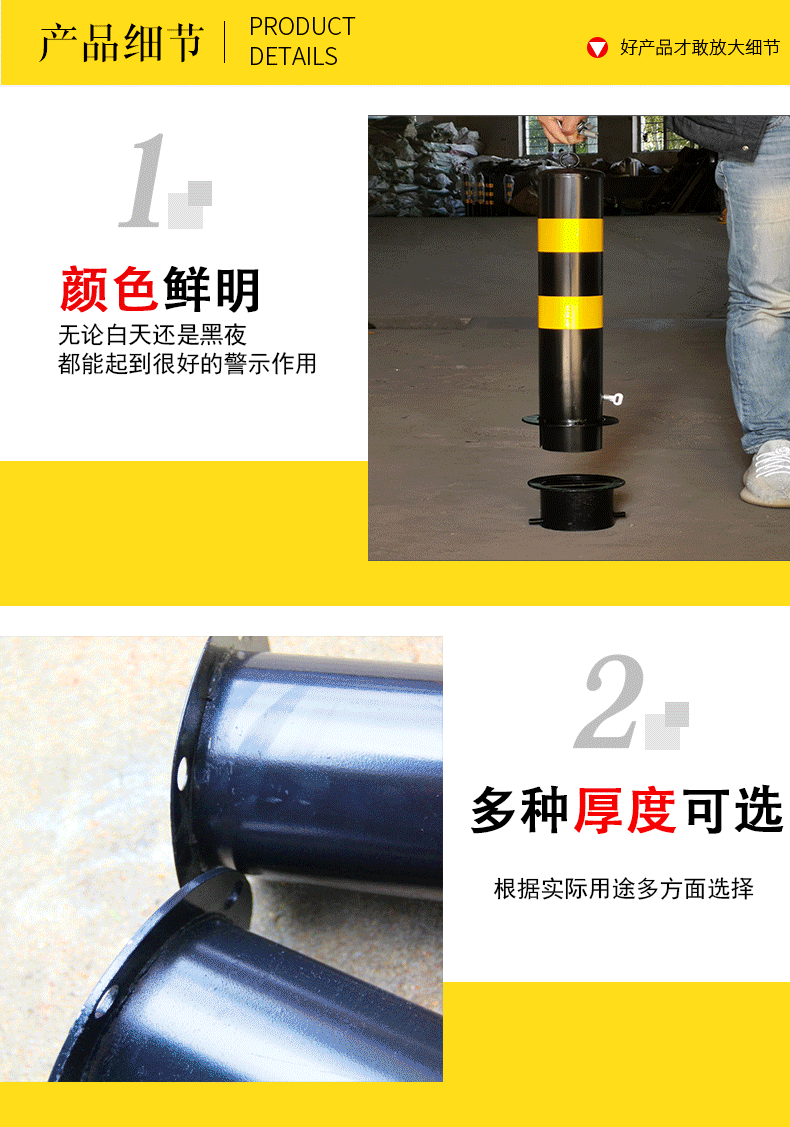 产品细节 PRODUCT DETAILS

好产品才敢放大细节

1

颜色鲜明

无论白天还是黑夜
都能起到很好的警示作用

2

多种厚度可选

根据实际用途多方面选择