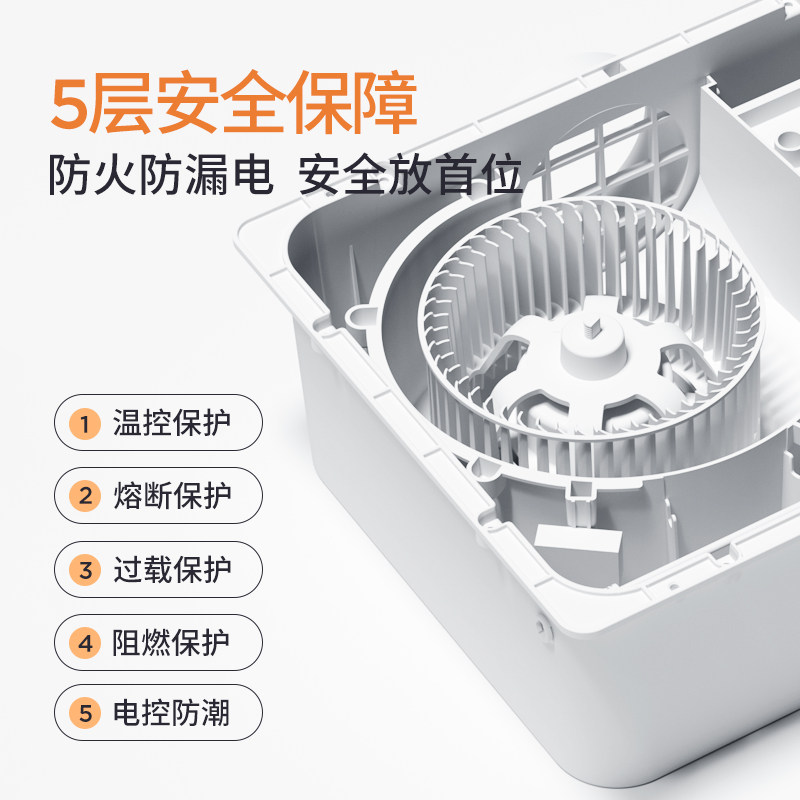 5层安全保障
防火防漏电 安全放首位

1 温控保护

2 熔断保护

3 过载保护

4 阻燃保护

5 电控防潮