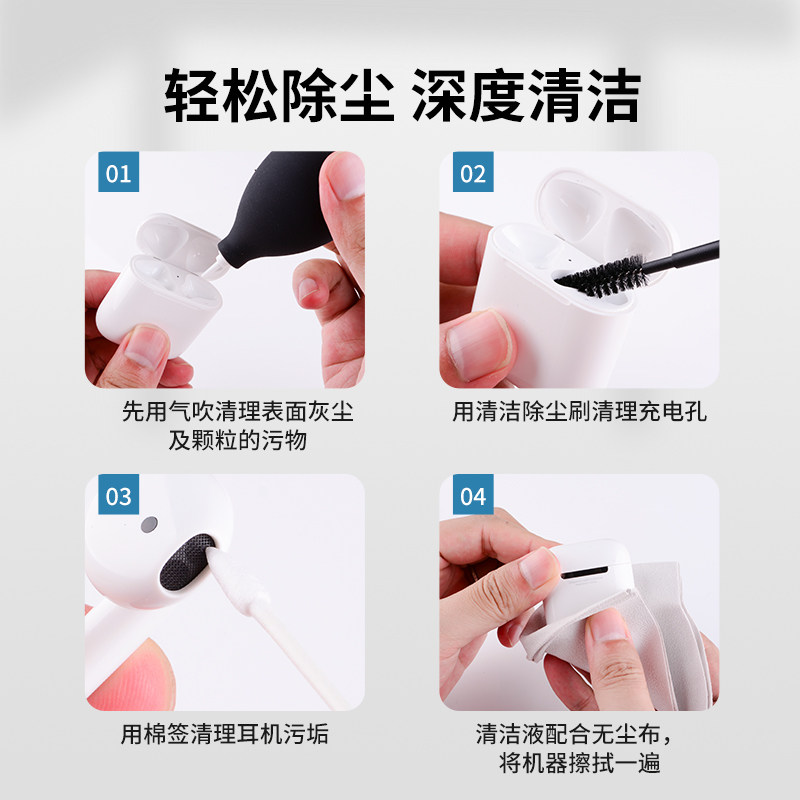 轻松除尘 深度清洁

01

先用气吹清理表面灰尘及颗粒的污物

02

用清洁除尘刷清理充电孔

03

用棉签清理耳机污垢

04

清洁液配合无尘布，将机器擦拭一遍