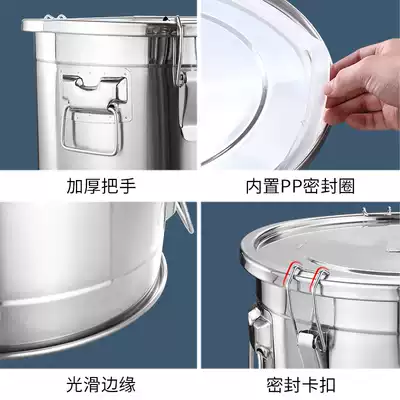 加厚把手

内置PP密封圈

光滑边缘

密封卡扣