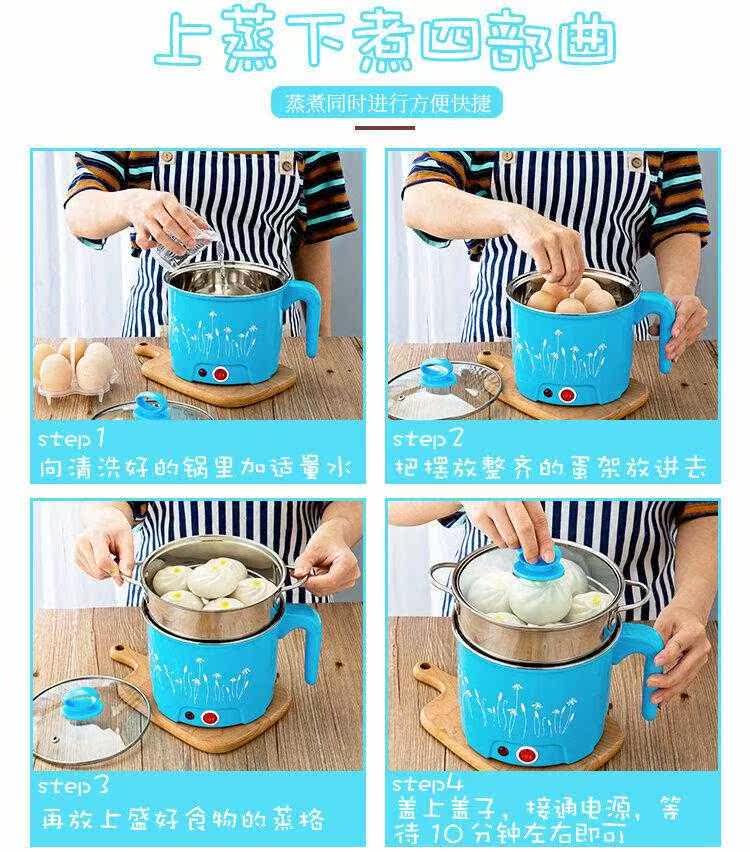 上蒸下煮四部曲

蒸煮同时进行方便快捷

step1
向清洗好的锅里加适量水

step2
把摆放整齐的蛋架放进去

step3
再放上盛好食物的蒸格

step4
盖上盖子，接通电源，等待10分钟左右即可