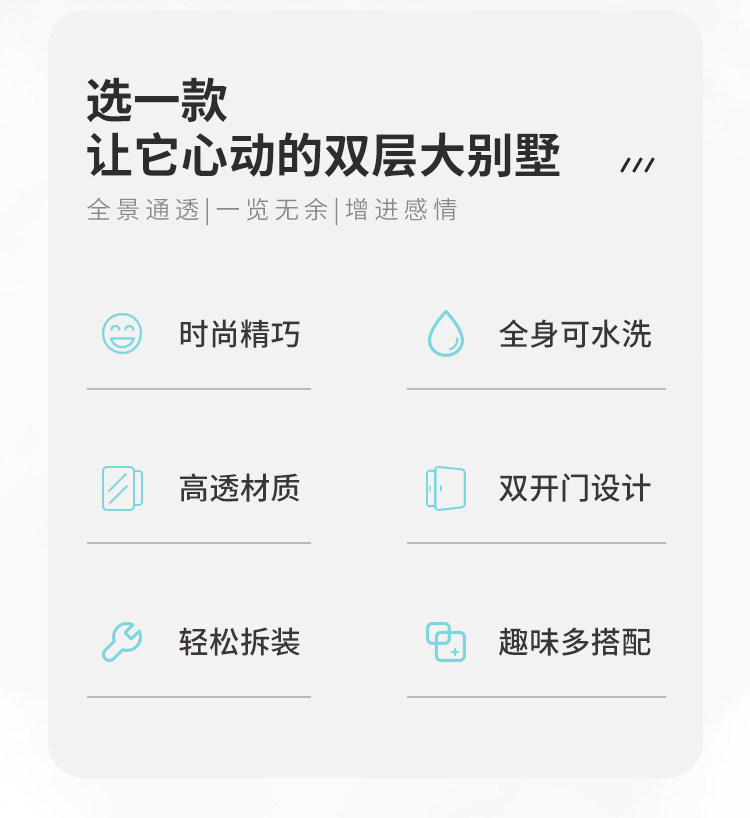 选一款
让它心动的双层大别墅

全景通透|一览无余|增进感情

时尚精巧

全身可水洗

高透材质

双开门设计

轻松拆装

趣味多搭配