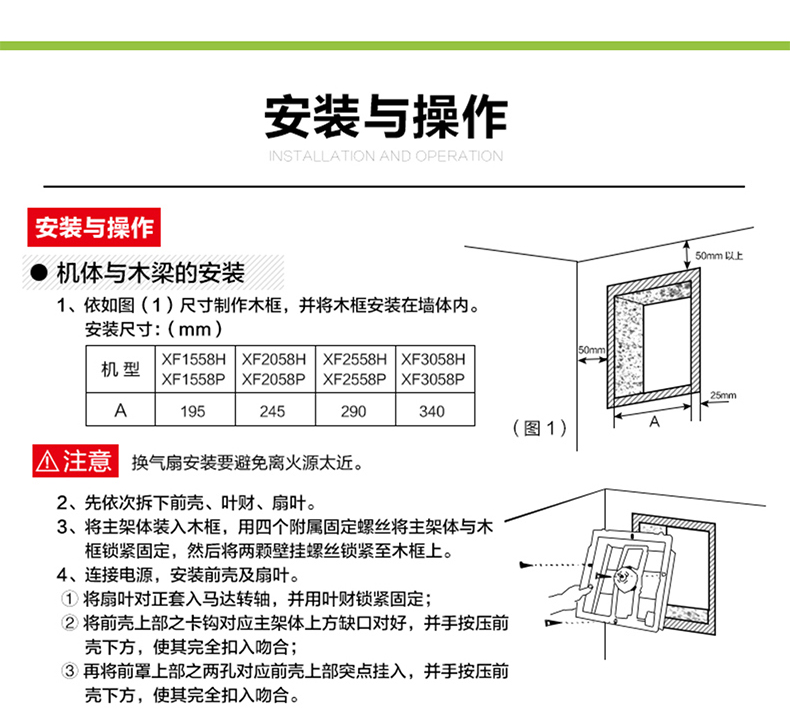 安装与操作

INSTALLATION AND OPERATION

安装与操作

● 机体与木梁的安装

1、依如图（1）尺寸制作木框，并将木框安装在墙体内。

安装尺寸:（mm）

| 机 型 | XF1558H XF1558P | XF2058H XF2058P | XF2558H XF2558P | XF3058H XF3058P |
|---|---|---|---|---|
| A | 195 | 245 | 290 | 340 |

50mm 以上

50mm

25mm

A

（图 1）

⚠注意 换气扇安装要避免离火源太近。

2、先依次拆下前壳、叶财、扇叶。

3、将主架体装入木框，用四个附属固定螺丝将主架体与木框锁紧固定，然后将两颗壁挂螺丝锁紧至木框上。

4、连接电源，安装前壳及扇叶。

① 将扇叶对正套入马达转轴，并用叶财锁紧固定；

② 将前壳上部之卡钩对应主架体上方缺口对好，并手按压前壳下方，使其完全扣入吻合；

③ 再将前罩上部之两孔对应前壳上部突点挂入，并手按压前壳下方，使其完全扣入吻合。