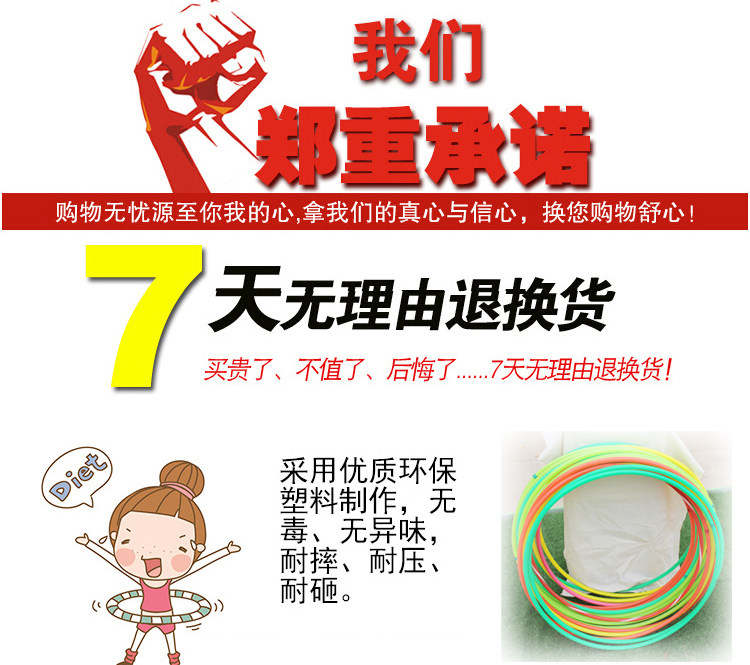 我们
郑重承诺

购物无忧源至你我的心,拿我们的真心与信心，换您购物舒心!

7天无理由退换货

买贵了、不值了、后悔了......7天无理由退换货!

Diet

采用优质环保塑料制作，无毒、无异味，耐摔、耐压、耐砸。