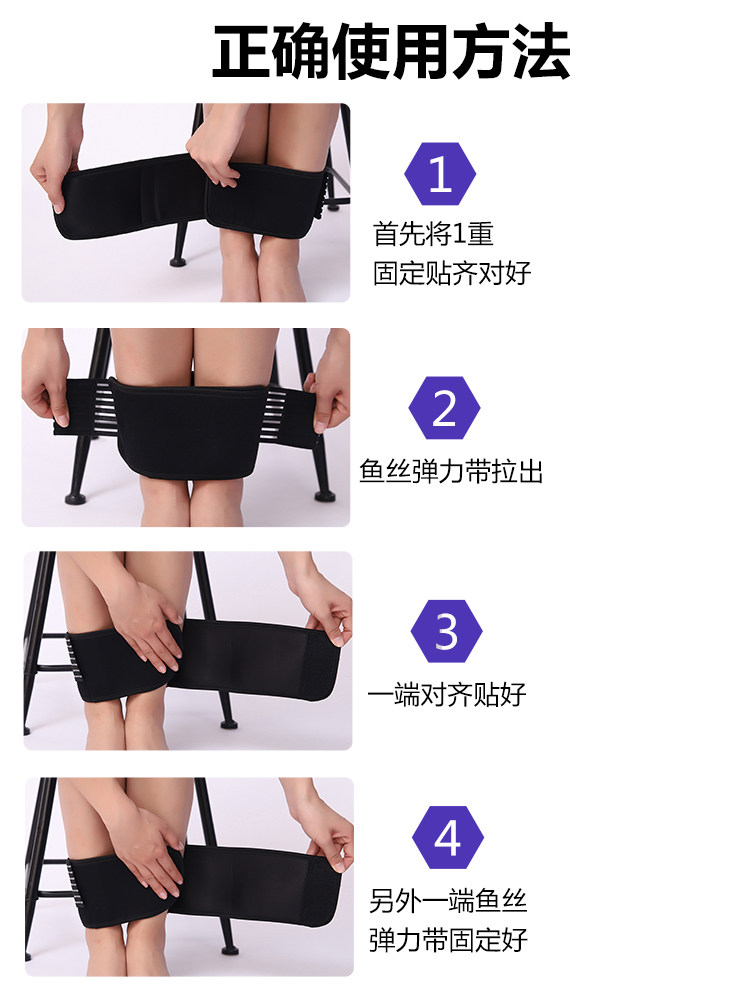 正确使用方法

1

首先将1重
固定贴齐对好

2

鱼丝弹力带拉出

3

一端对齐贴好

4

另外一端鱼丝
弹力带固定好