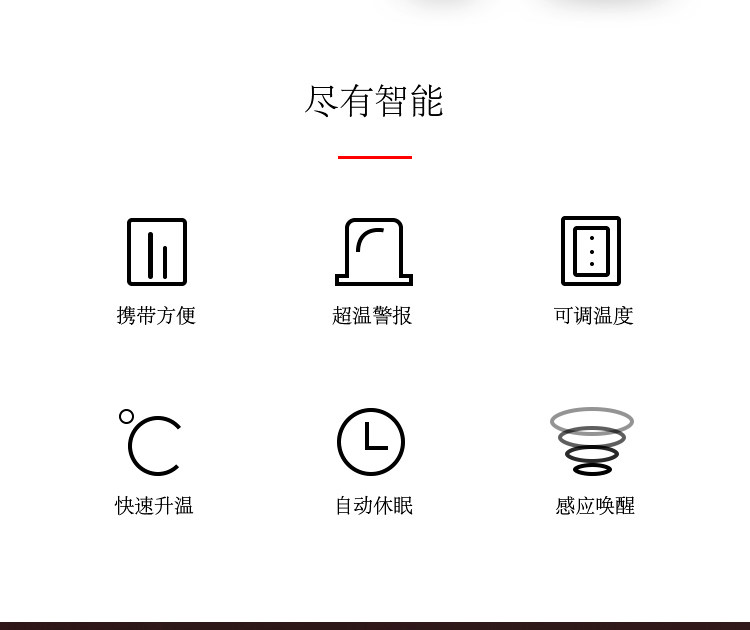 尽有智能

携带方便

超温警报

可调温度

快速升温

自动休眠

感应唤醒