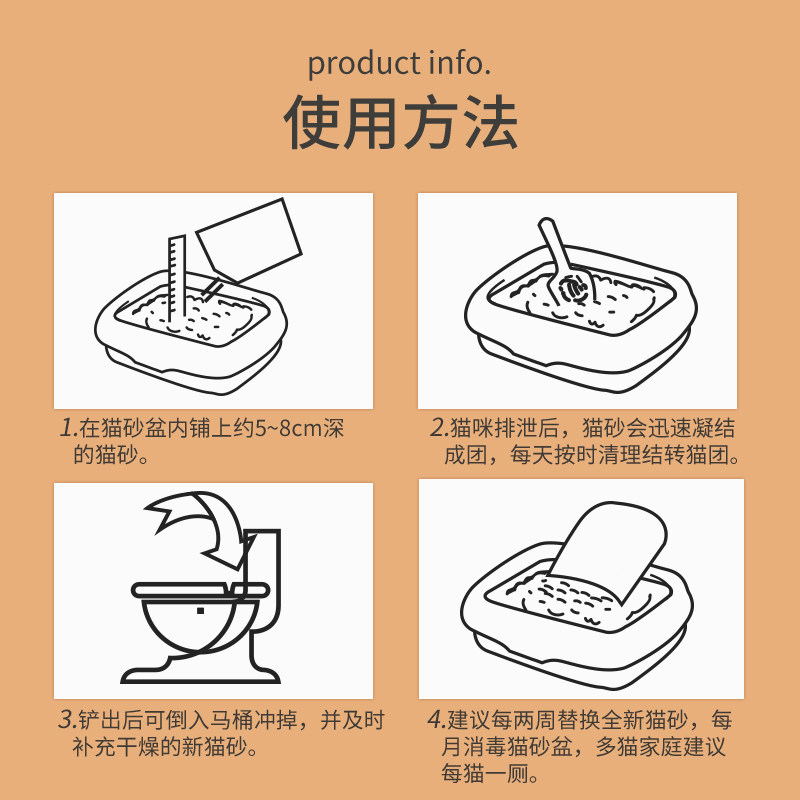 product info.

使用方法

1.在猫砂盆内铺上约5~8cm深的猫砂。

2.猫咪排泄后，猫砂会迅速凝结成团，每天按时清理结转猫团。

3.铲出后可倒入马桶冲掉，并及时补充干燥的新猫砂。

4.建议每两周替换全新猫砂，每月消毒猫砂盆，多猫家庭建议每猫一厕。