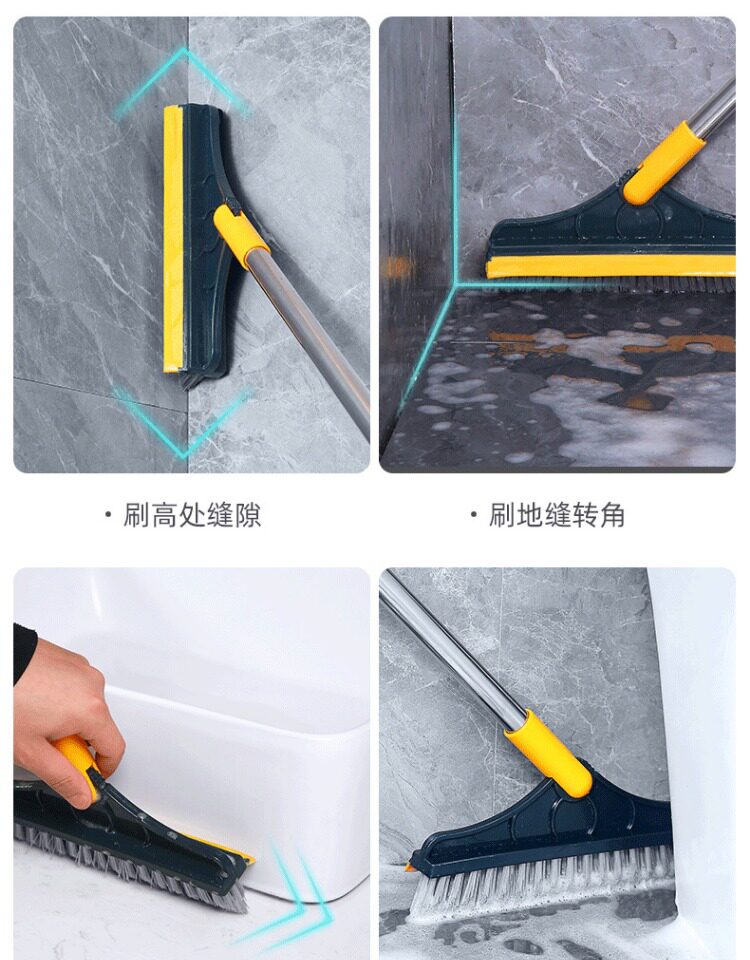 · 刷高处缝隙

· 刷地缝转角