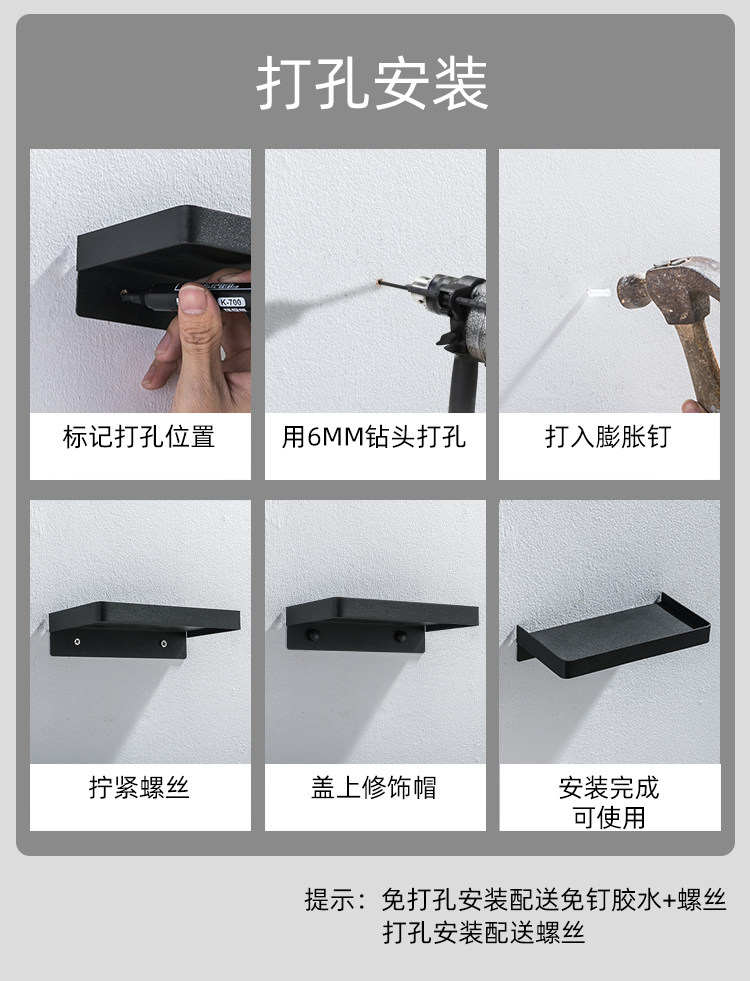 打孔安装

K-700

标记打孔位置

用6MM钻头打孔

打入膨胀钉

拧紧螺丝

盖上修饰帽

安装完成
可使用

提示：免打孔安装配送免钉胶水+螺丝
打孔安装配送螺丝