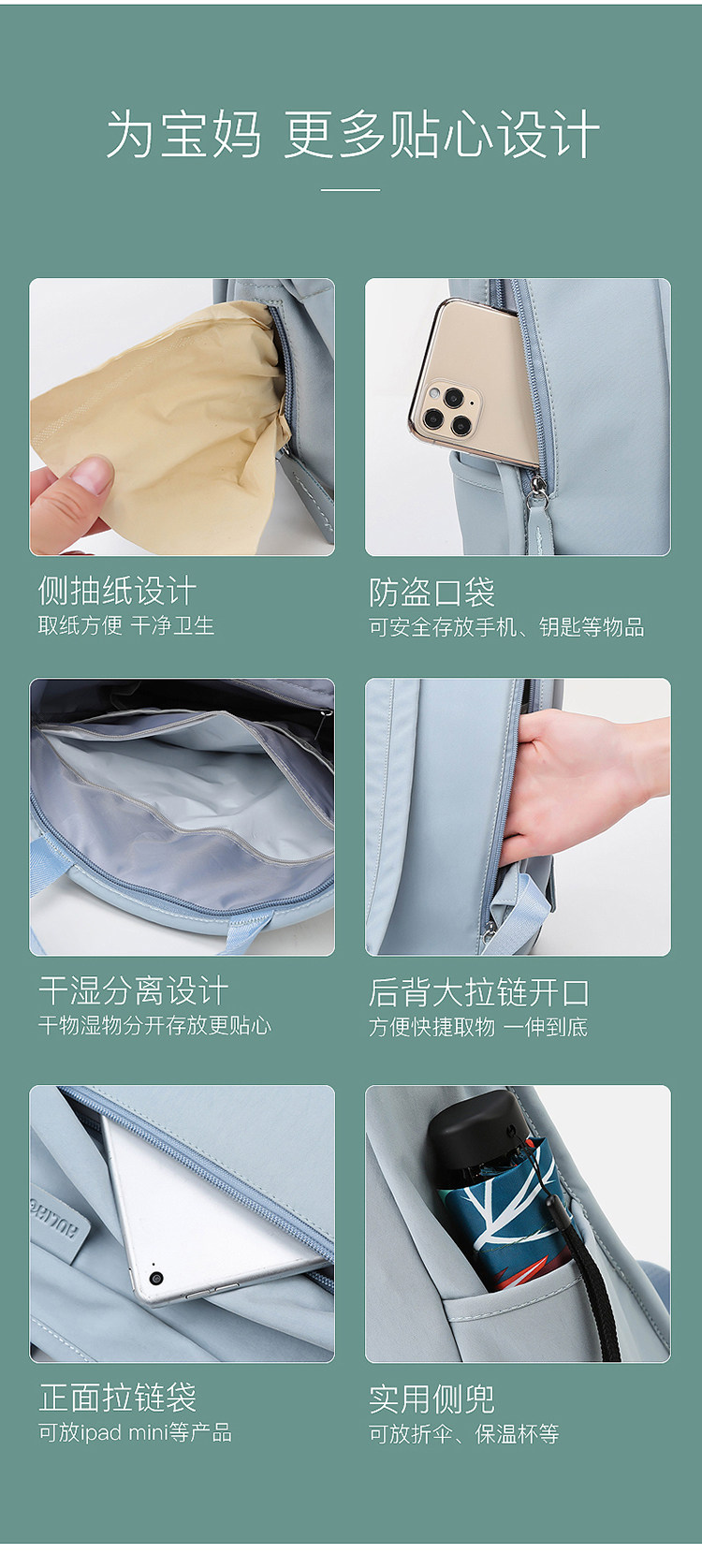 为宝妈 更多贴心设计

侧抽纸设计
取纸方便 干净卫生

防盗口袋
可安全存放手机、钥匙等物品

干湿分离设计
干物湿物分开存放更贴心

后背大拉链开口
方便快捷取物 一伸到底

正面拉链袋
可放ipad mini等产品

实用侧兜
可放折伞、保温杯等