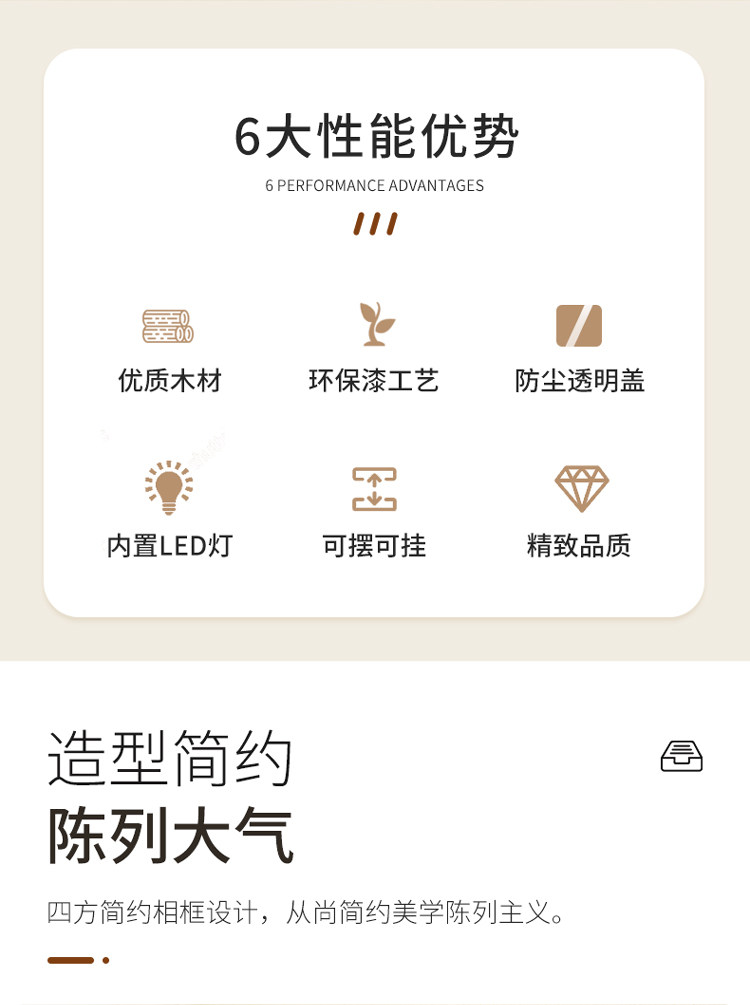 6大性能优势

6 PERFORMANCE ADVANTAGES

优质木材

环保漆工艺

防尘透明盖

内置LED灯

可摆可挂

精致品质

造型简约

陈列大气

四方简约相框设计，从尚简约美学陈列主义。