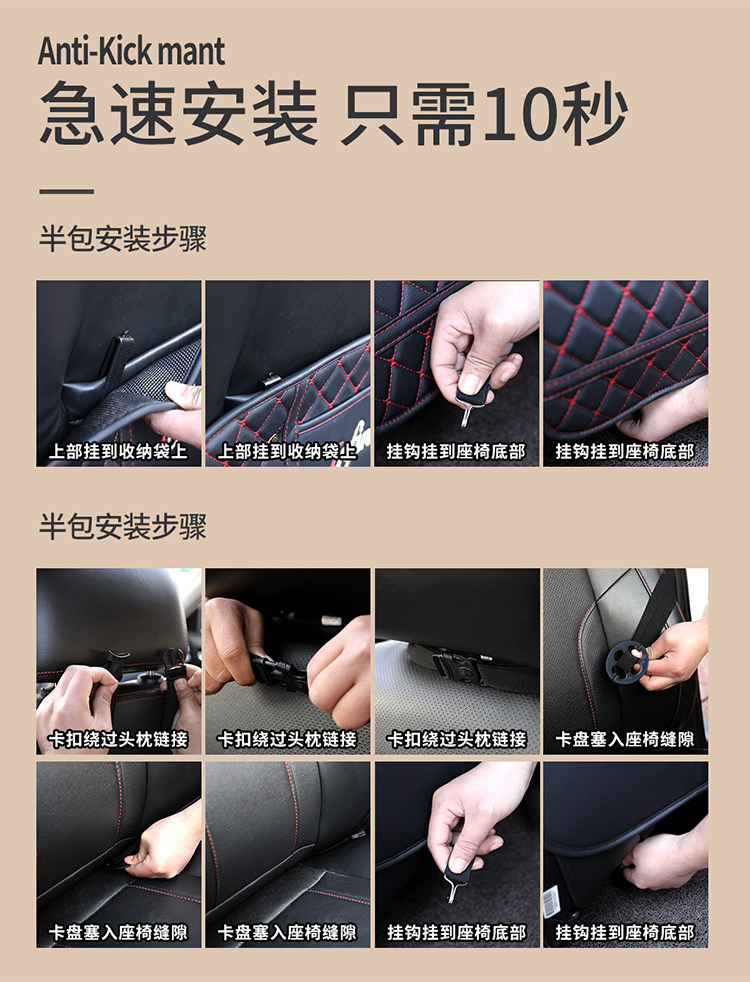 Anti-Kick mant

急速安装 只需10秒

半包安装步骤

上部挂到收纳袋上

上部挂到收纳袋上

挂钩挂到座椅底部

挂钩挂到座椅底部

半包安装步骤

卡扣绕过头枕链接

卡扣绕过头枕链接

卡扣绕过头枕链接

卡盘塞入座椅缝隙

卡盘塞入座椅缝隙

卡盘塞入座椅缝隙

挂钩挂到座椅底部

挂钩挂到座椅底部