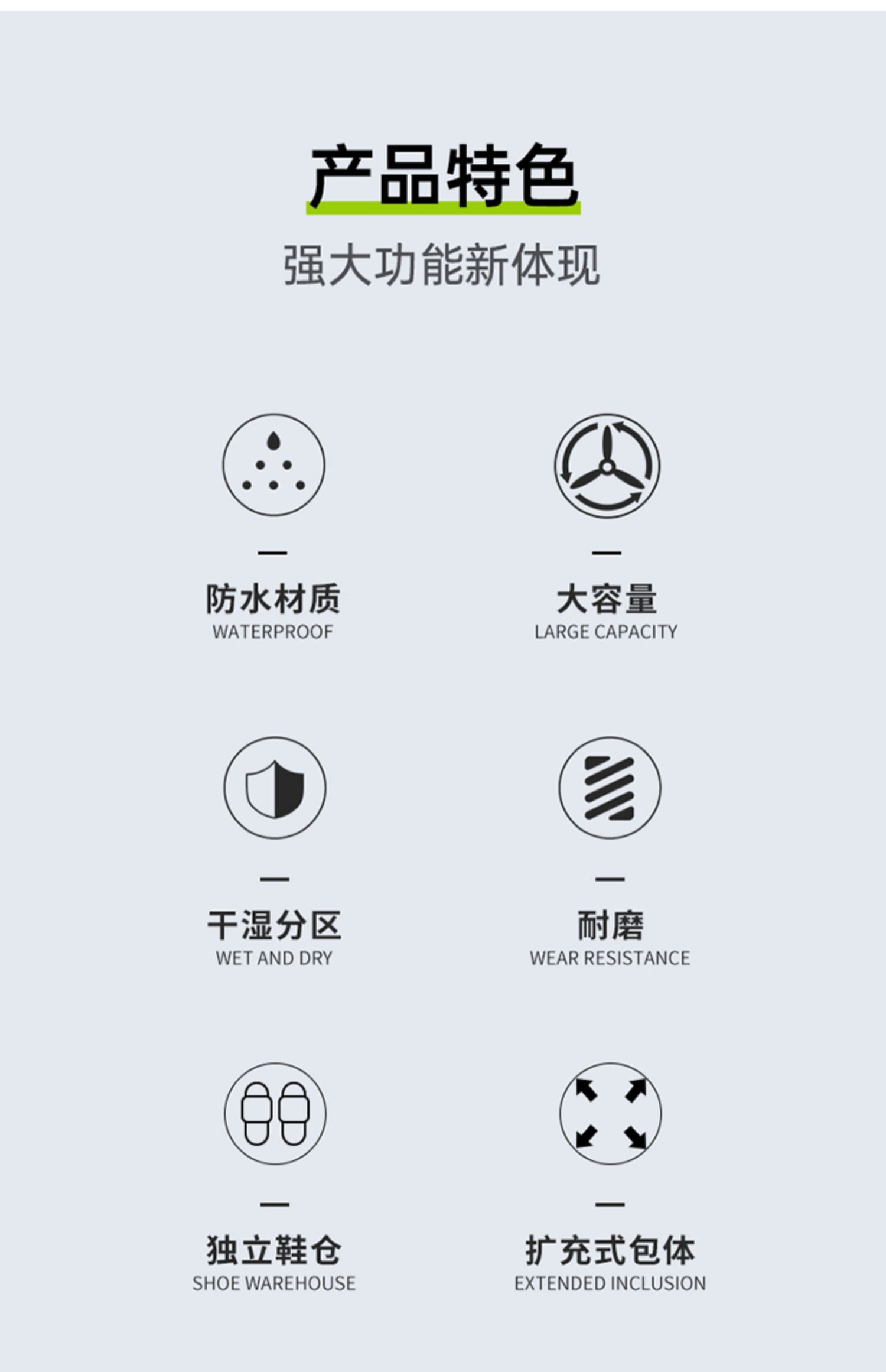 产品特色

强大功能新体现

防水材质
WATERPROOF

大容量
LARGE CAPACITY

干湿分区
WET AND DRY

耐磨
WEAR RESISTANCE

独立鞋仓
SHOE WAREHOUSE

扩充式包体
EXTENDED INCLUSION