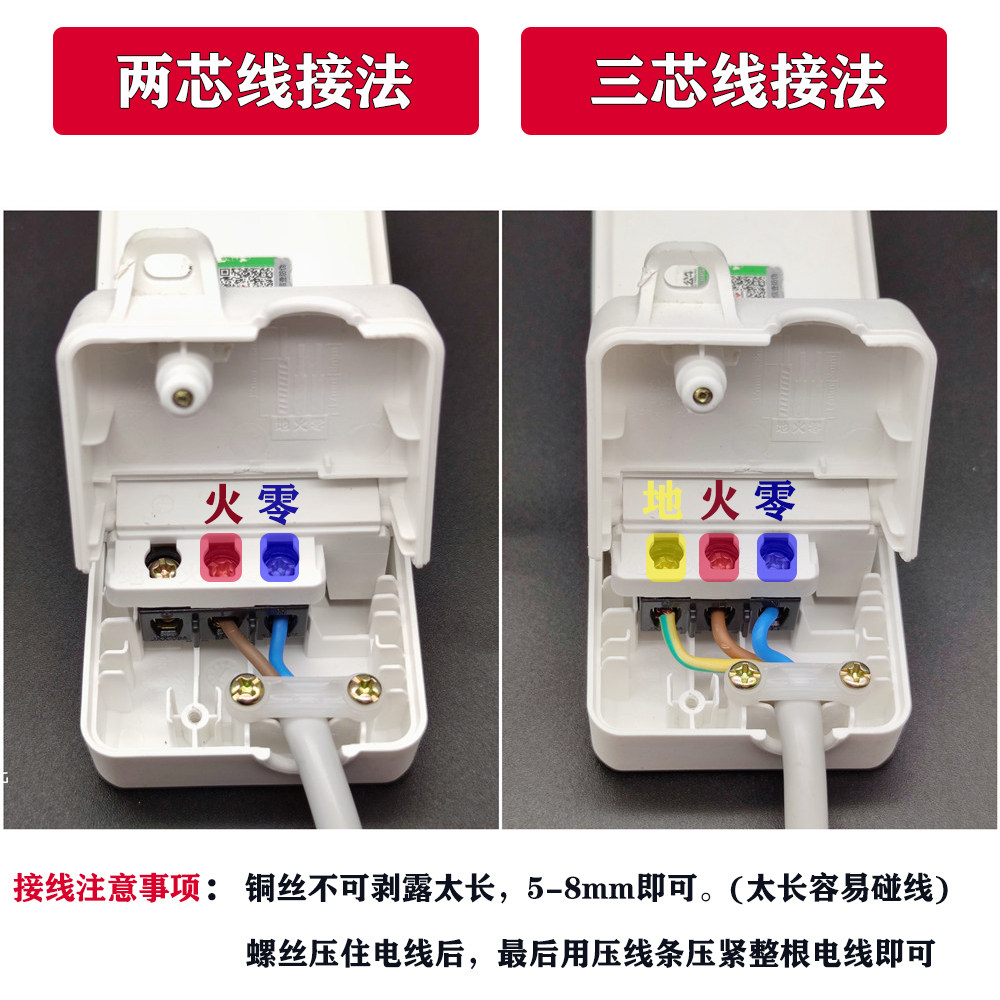 两芯线接法

三芯线接法

火 零

地 火 零

接线注意事项： 铜丝不可剥露太长，5-8mm即可。(太长容易碰线)

螺丝压住电线后，最后用压线条压紧整根电线即可