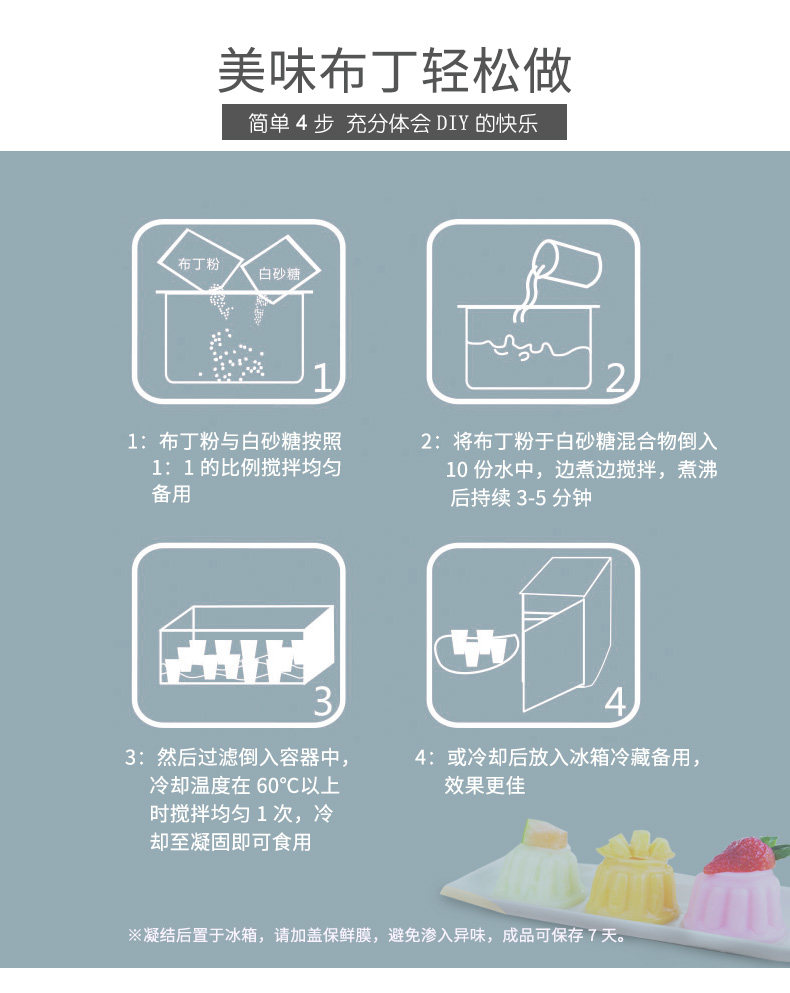 美味布丁轻松做

简单 4 步 充分体会 DIY 的快乐

布丁粉

白砂糖

1

2

1：布丁粉与白砂糖按照 1：1 的比例搅拌均匀备用

2：将布丁粉于白砂糖混合物倒入 10 份水中，边煮边搅拌，煮沸后持续 3-5 分钟

3

4

3：然后过滤倒入容器中，冷却温度在 60°C以上时搅拌均匀 1 次，冷却至凝固即可食用

4：或冷却后放入冰箱冷藏备用，效果更佳

※凝结后置于冰箱，请加盖保鲜膜，避免渗入异味，成品可保存 7 天。