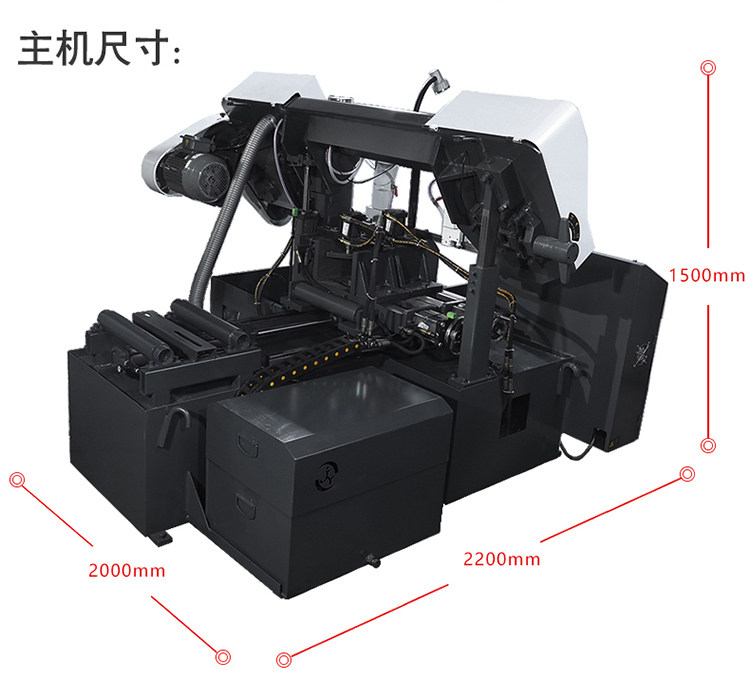 主机尺寸:

1500mm

2000mm

2200mm