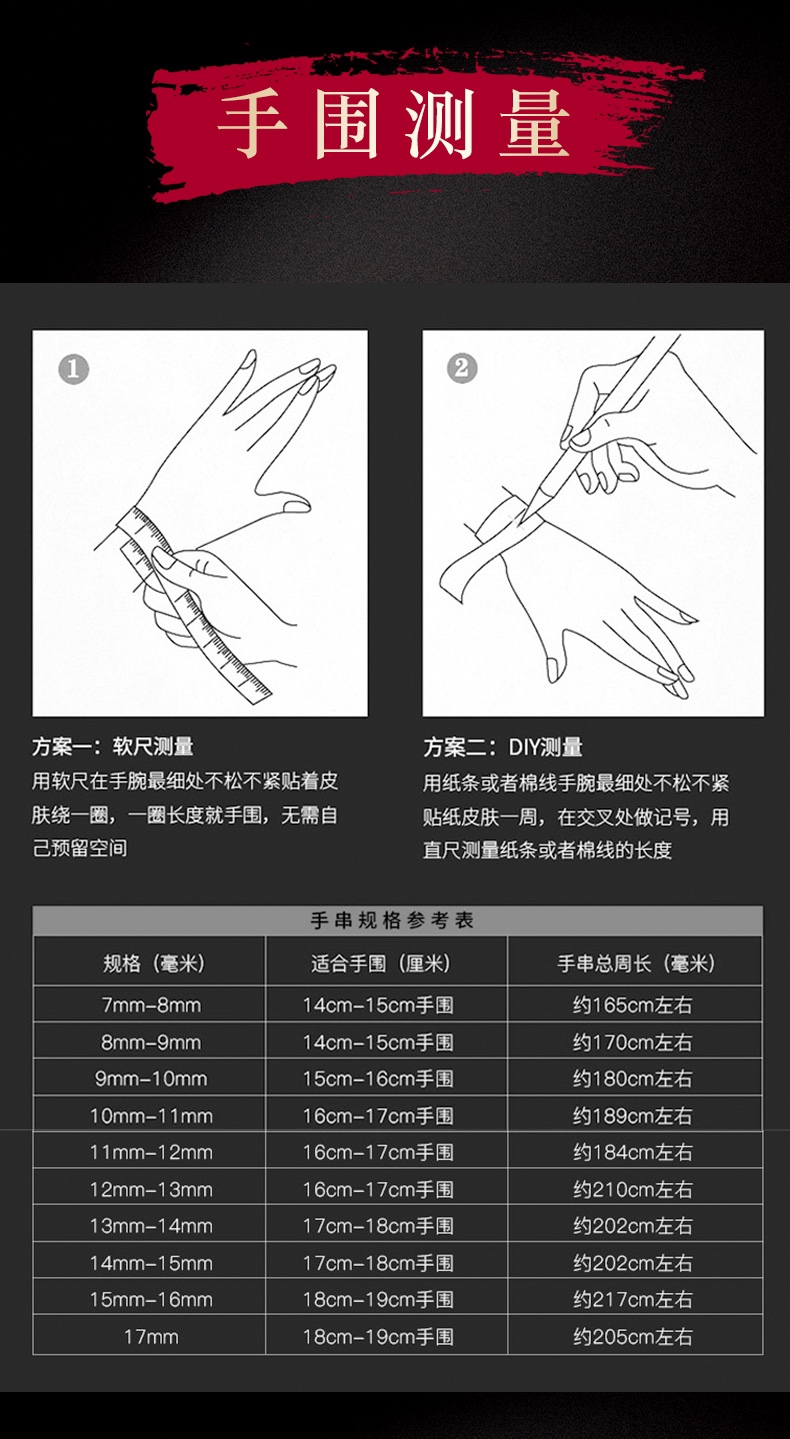 手围测量

1

2

方案一：软尺测量
用软尺在手腕最细处不松不紧贴着皮肤绕一圈，一圈长度就手围，无需自己预留空间

方案二：DIY测量
用纸条或者棉线手腕最细处不松不紧贴纸皮肤一周，在交叉处做记号，用直尺测量纸条或者棉线的长度

手串规格参考表

| 规格（毫米） | 适合手围（厘米） | 手串总周长（毫米） |
|---|---|---|
| 7mm-8mm | 14cm-15cm手围 | 约165cm左右 |
| 8mm-9mm | 14cm-15cm手围 | 约170cm左右 |
| 9mm-10mm | 15cm-16cm手围 | 约180cm左右 |
| 10mm-11mm | 16cm-17cm手围 | 约189cm左右 |
| 11mm-12mm | 16cm-17cm手围 | 约184cm左右 |
| 12mm-13mm | 16cm-17cm手围 | 约210cm左右 |
| 13mm-14mm | 17cm-18cm手围 | 约202cm左右 |
| 14mm-15mm | 17cm-18cm手围 | 约202cm左右 |
| 15mm-16mm | 18cm-19cm手围 | 约217cm左右 |
| 17mm | 18cm-19cm手围 | 约205cm左右 |