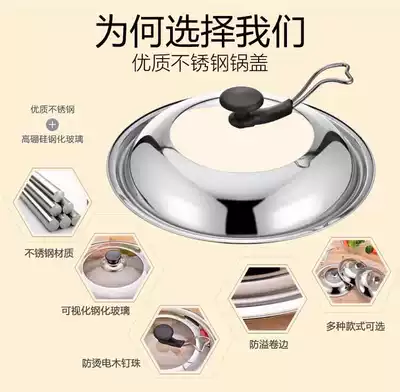 为何选择我们
优质不锈钢锅盖

优质不锈钢
+
高硼硅钢化玻璃

不锈钢材质

可视化钢化玻璃

防烫电木钉珠

防溢卷边

多种款式可选