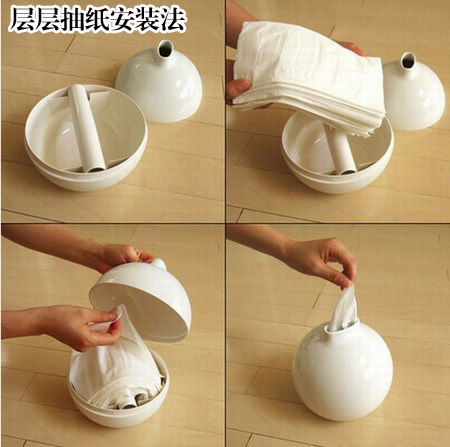 层层抽纸安装法