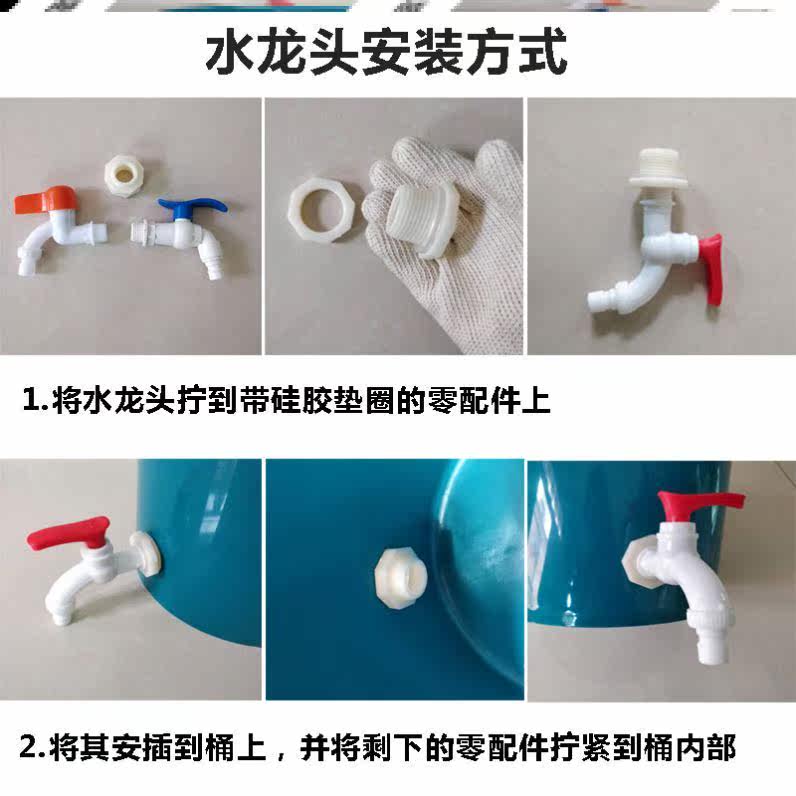 水龙头安装方式

1.将水龙头拧到带硅胶垫圈的零配件上

2.将其安插到桶上，并将剩下的零配件拧紧到桶内部