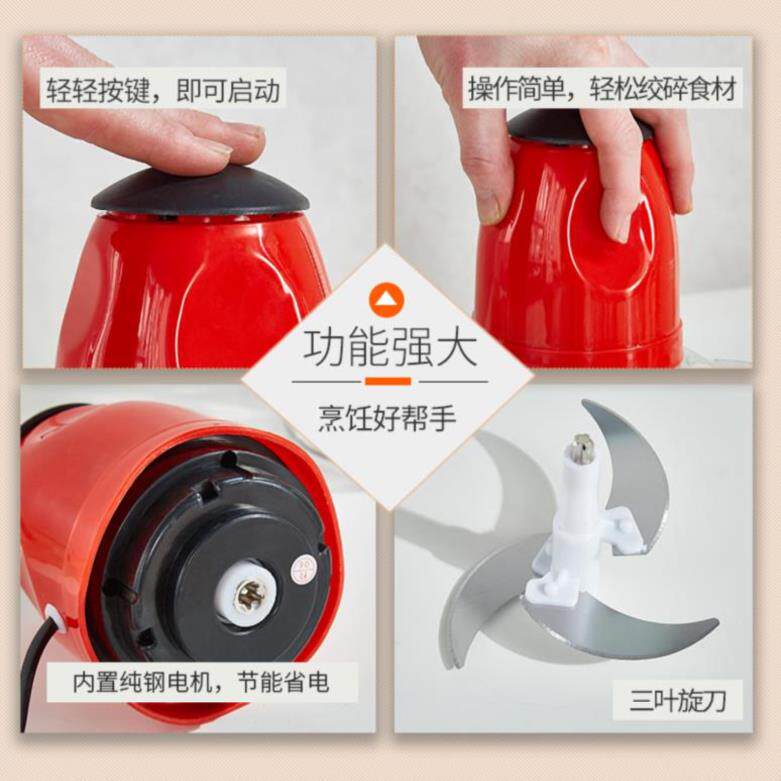 轻轻按键，即可启动

操作简单，轻松绞碎食材

功能强大

烹饪好帮手

内置纯钢电机，节能省电

三叶旋刀