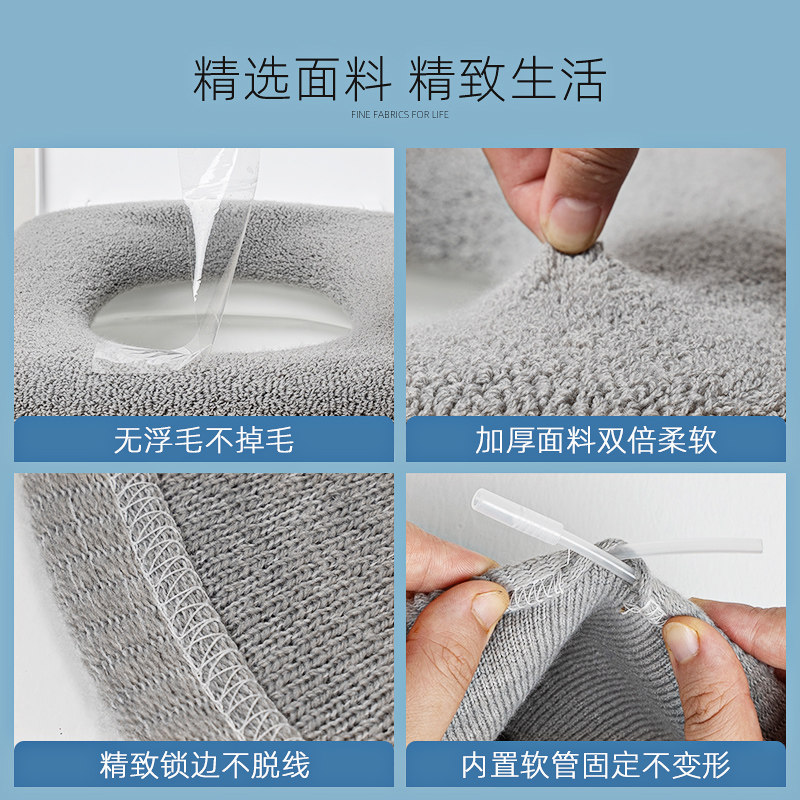 精选面料 精致生活

FINE FABRICS FOR LIFE

无浮毛不掉毛

加厚面料双倍柔软

精致锁边不脱线

内置软管固定不变形