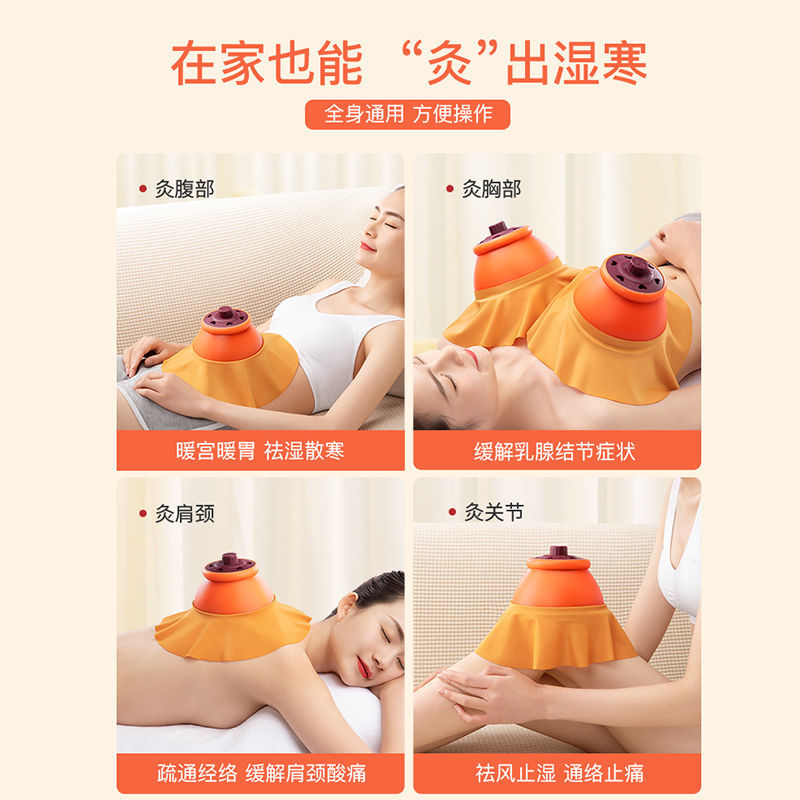 在家也能 “灸”出湿寒

全身通用 方便操作

• 灸腹部

暖宫暖胃 祛湿散寒

• 灸胸部

缓解乳腺结节症状

• 灸肩颈

疏通经络 缓解肩颈酸痛

• 灸关节

祛风止湿 通络止痛