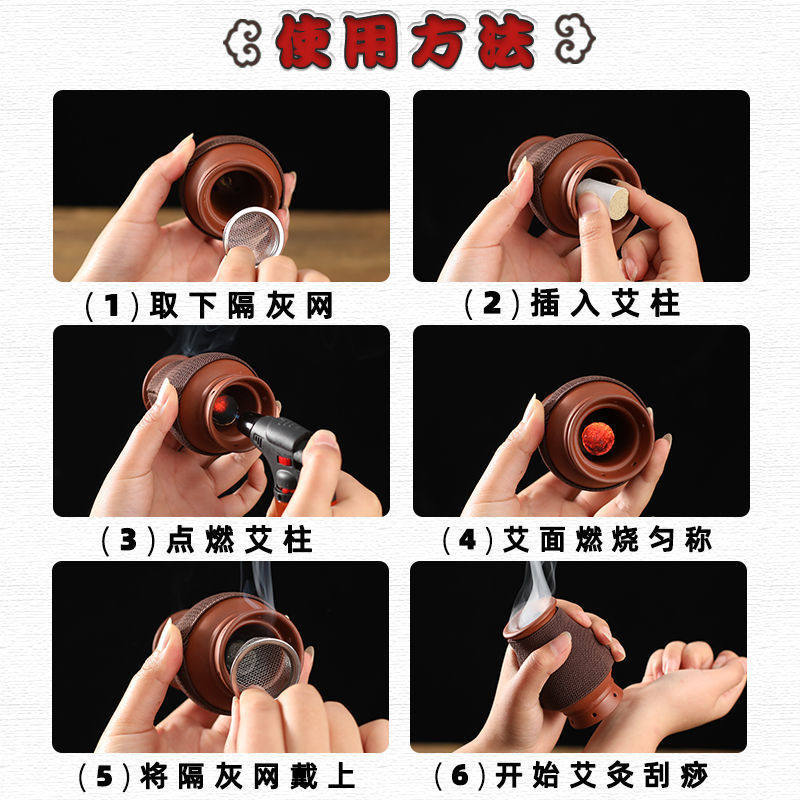 使用方法

(1)取下隔灰网

(2)插入艾柱

(3)点燃艾柱

(4)艾面燃烧匀称

(5)将隔灰网戴上

(6)开始艾灸刮痧