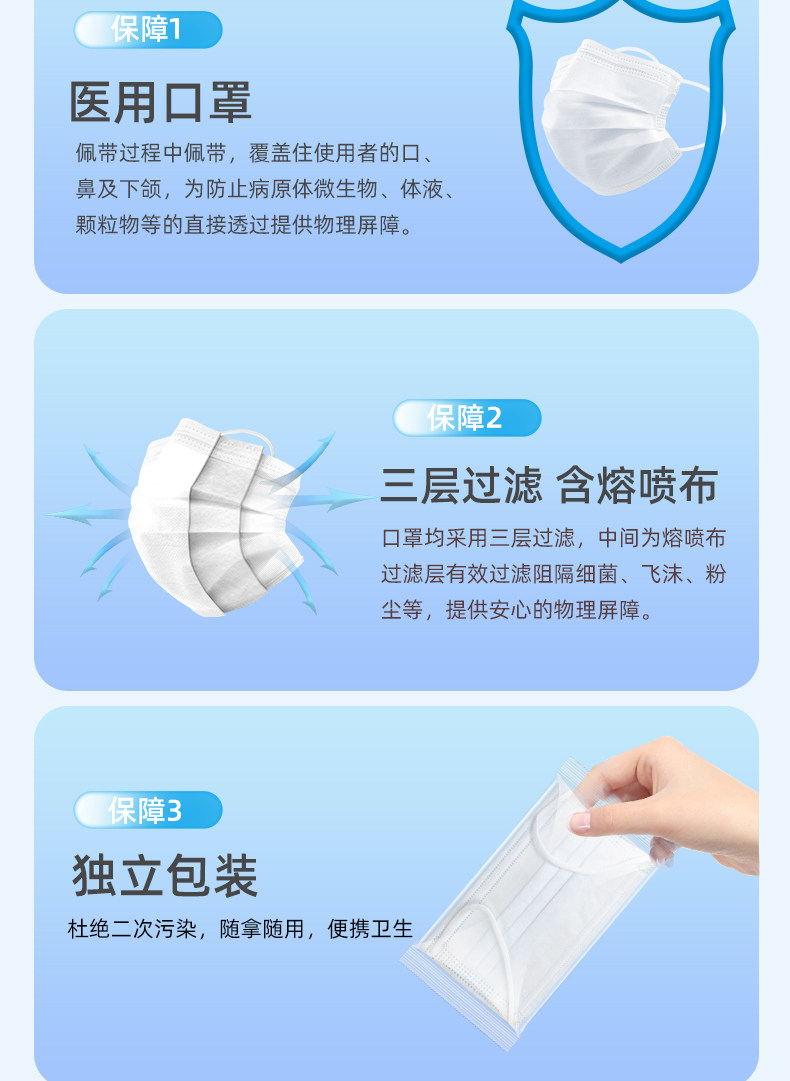 保障1

医用口罩

佩带过程中佩带，覆盖住使用者的口、鼻及下颌，为防止病原体微生物、体液、颗粒物等的直接透过提供物理屏障。

保障2

三层过滤 含熔喷布

口罩均采用三层过滤，中间为熔喷布过滤层有效过滤阻隔细菌、飞沫、粉尘等，提供安心的物理屏障。

保障3

独立包装

杜绝二次污染，随拿随用，便携卫生