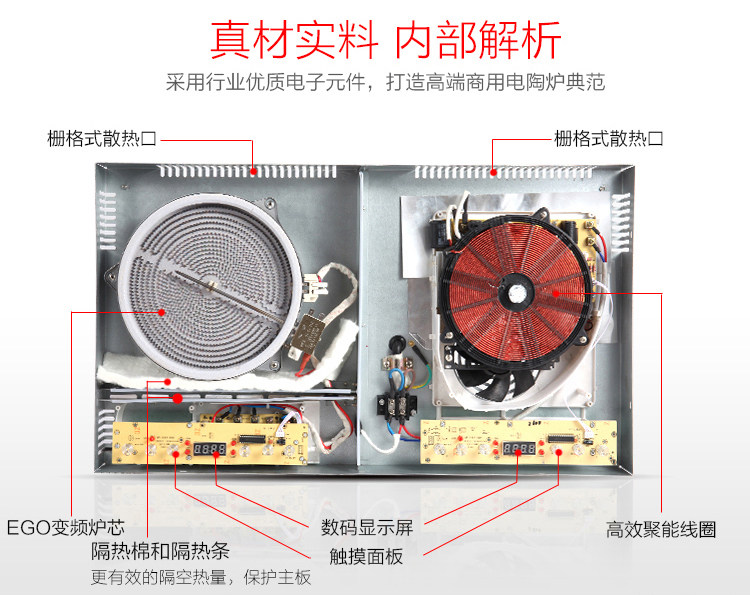 真材实料 内部解析
采用行业优质电子元件，打造高端商用电陶炉典范

栅格式散热口
栅格式散热口

EGO变频炉芯
隔热棉和隔热条
更有效的隔空热量，保护主板
数码显示屏
触摸面板
高效聚能线圈