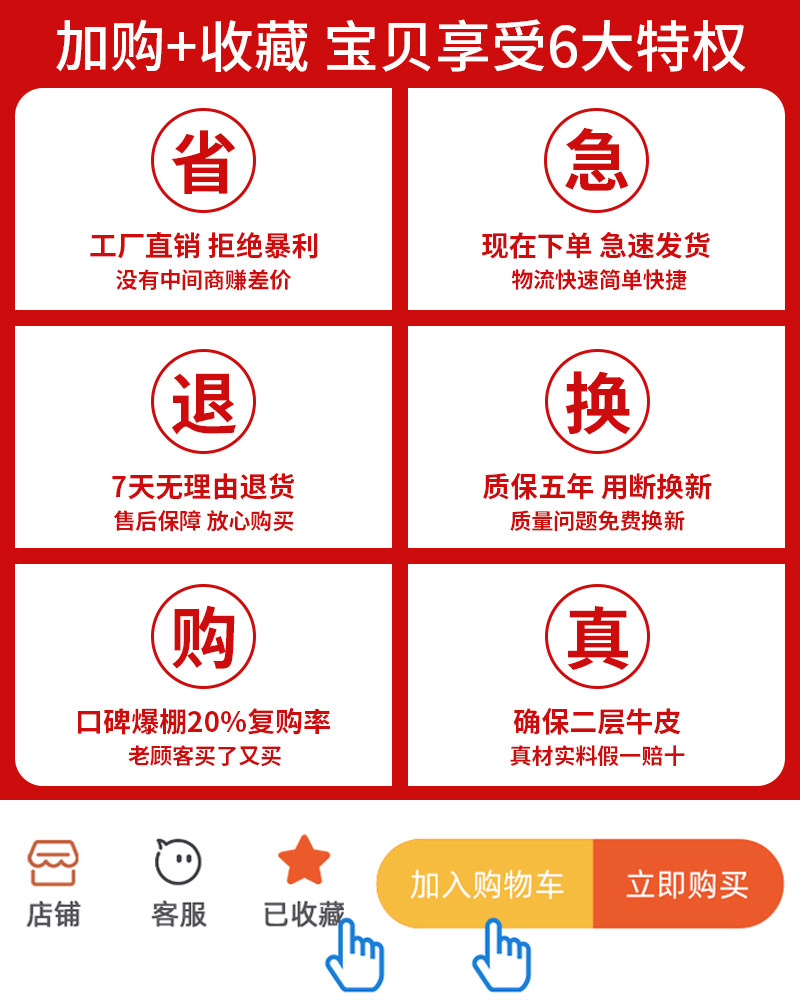 加购+收藏 宝贝享受6大特权

省

工厂直销 拒绝暴利

没有中间商赚差价

急

现在下单 急速发货

物流快速简单快捷

退

7天无理由退货

售后保障 放心购买

换

质保五年 用断换新

质量问题免费换新

购

口碑爆棚20%复购率

老顾客买了又买

真

确保二层牛皮

真材实料假一赔十

店铺

客服

已收藏

加入购物车

立即购买