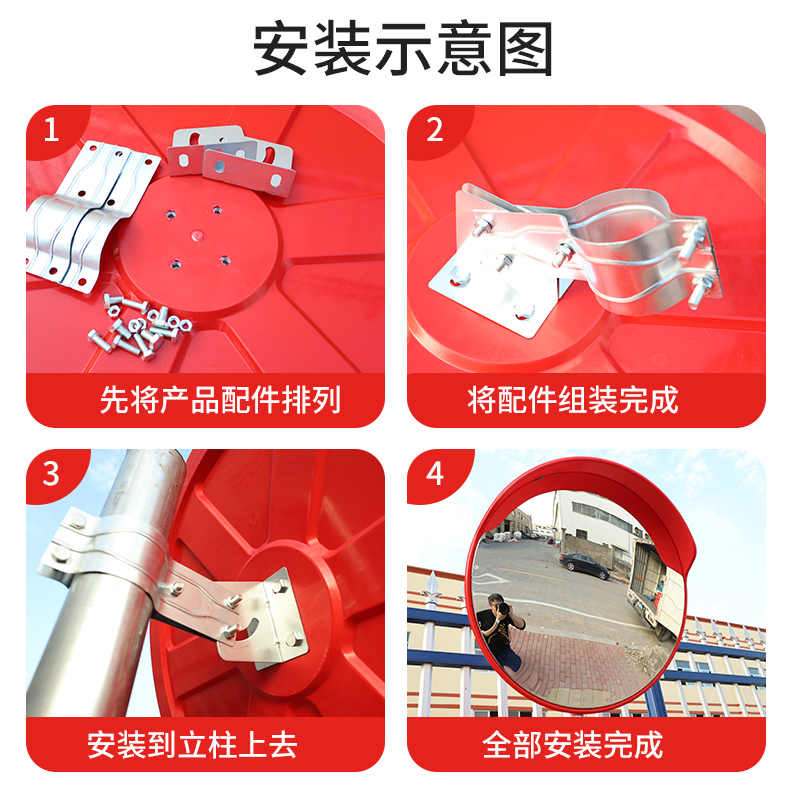 安装示意图

1
先将产品配件排列

2
将配件组装完成

3
安装到立柱上去

4
全部安装完成