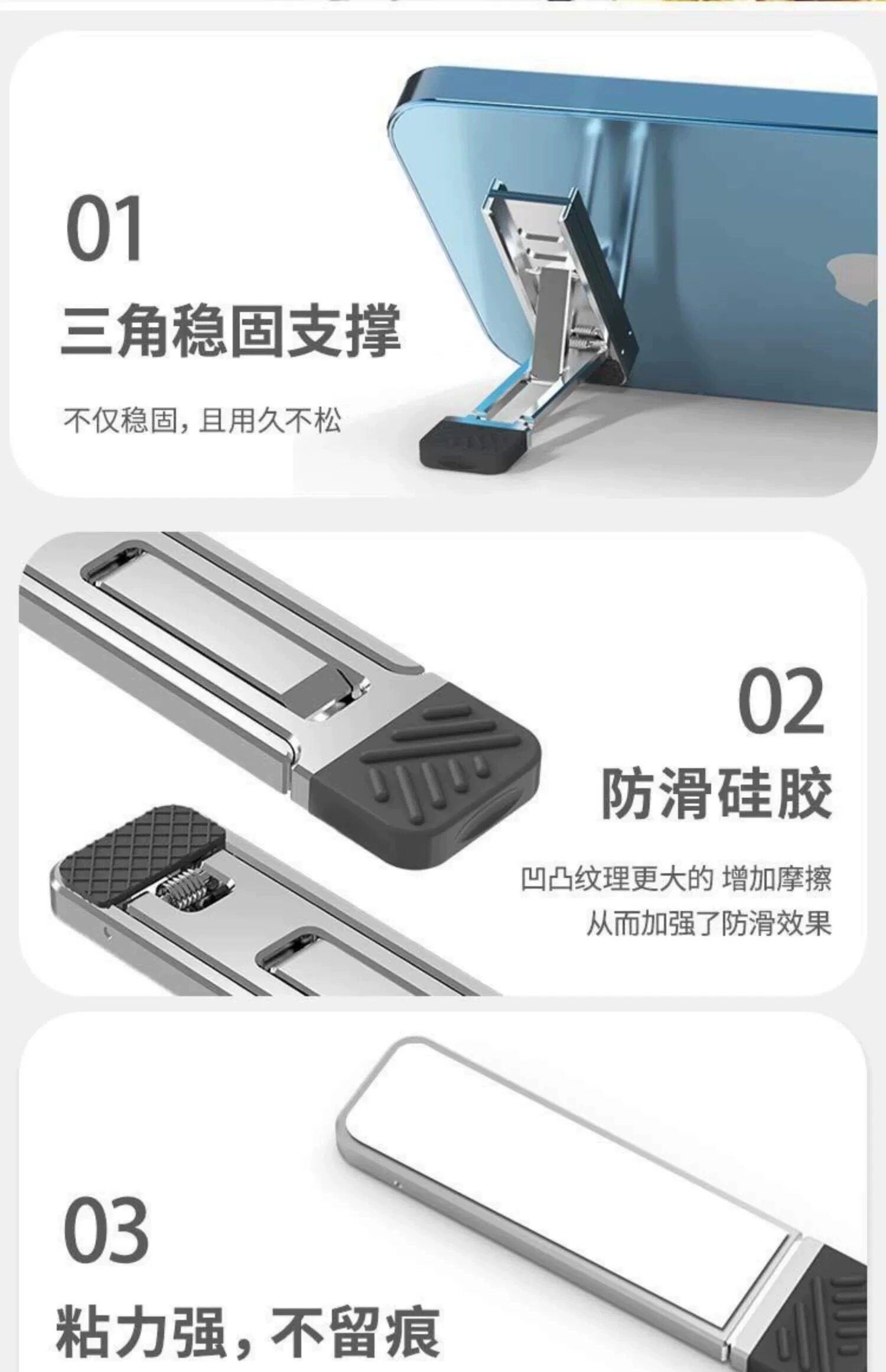 01

三角稳固支撑

不仅稳固，且用久不松

02

防滑硅胶

凹凸纹理更大的 增加摩擦
从而加强了防滑效果

03

粘力强，不留痕