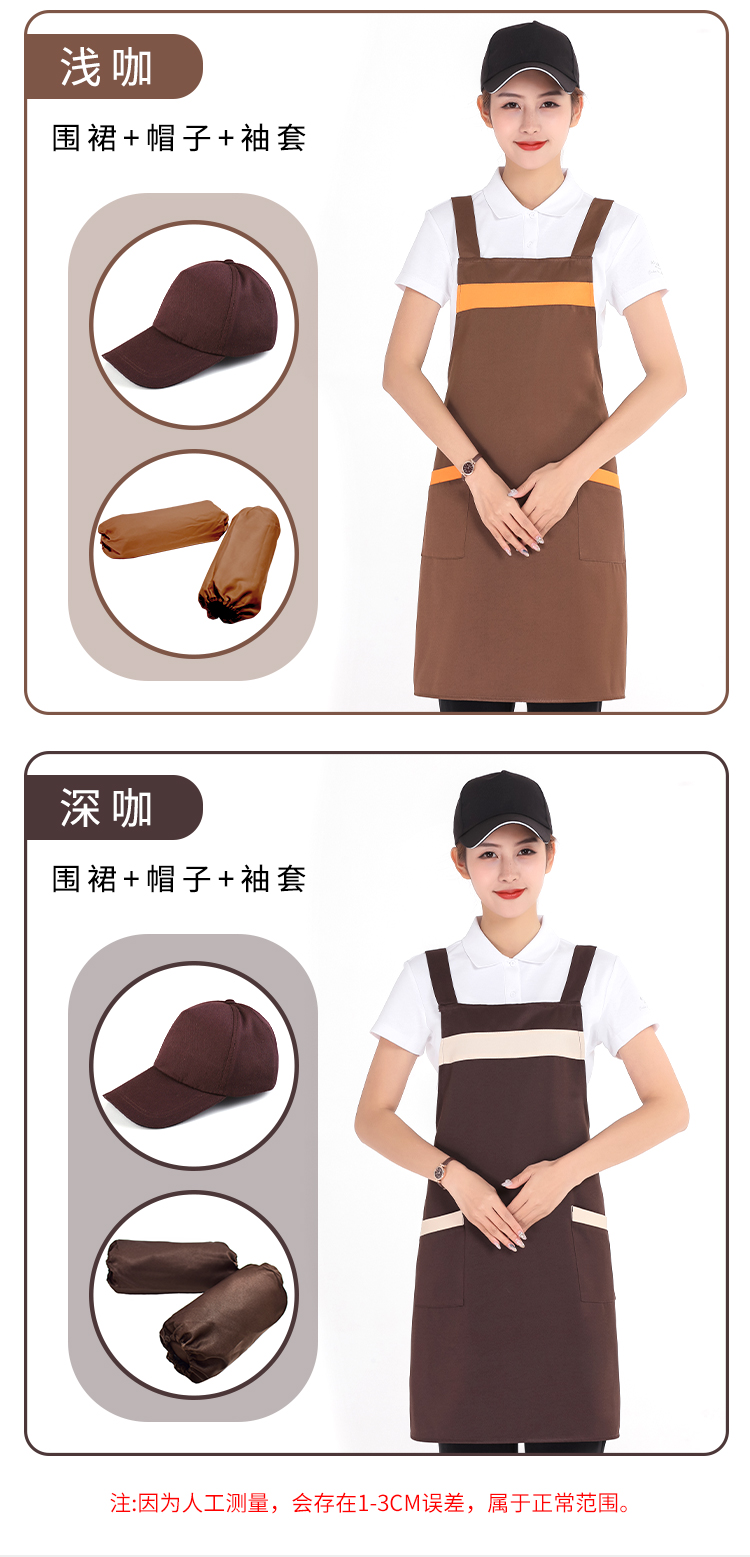 浅咖

围裙+帽子+袖套

深咖

围裙+帽子+袖套

注:因为人工测量，会存在1-3CM误差，属于正常范围。