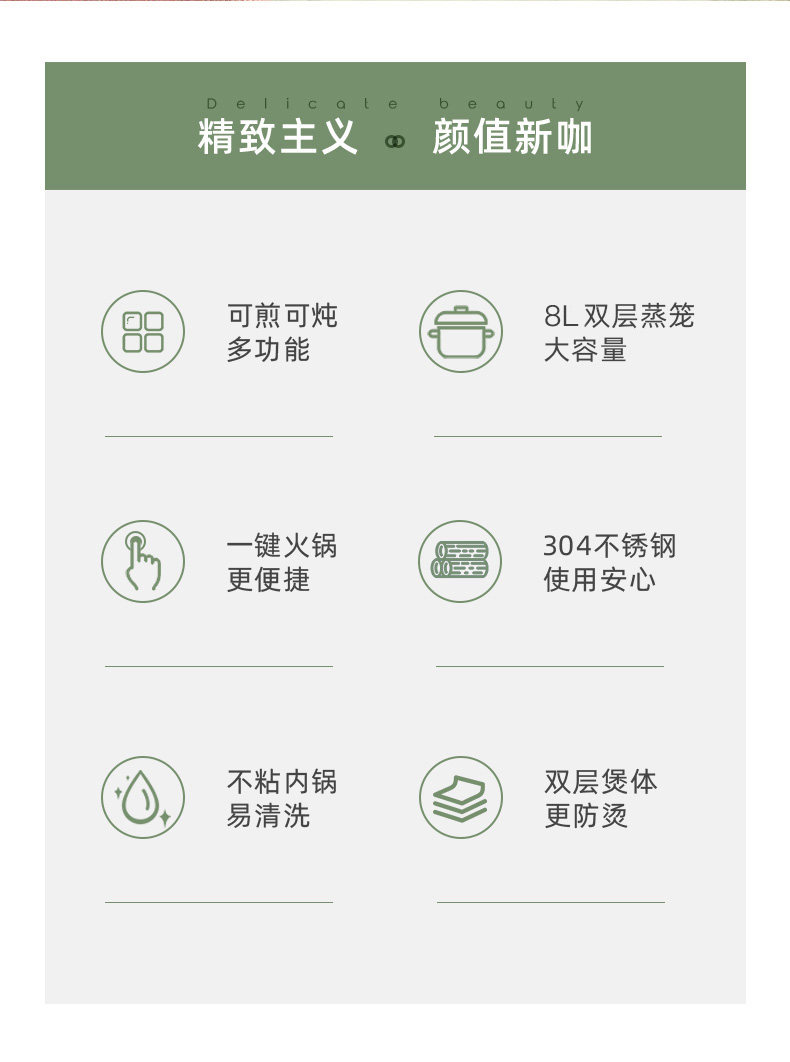 Delicate beauty
精致主义 颜值新咖

可煎可炖
多功能

8L双层蒸笼
大容量

一键火锅
更便捷

304不锈钢
使用安心

不粘内锅
易清洗

双层煲体
更防烫