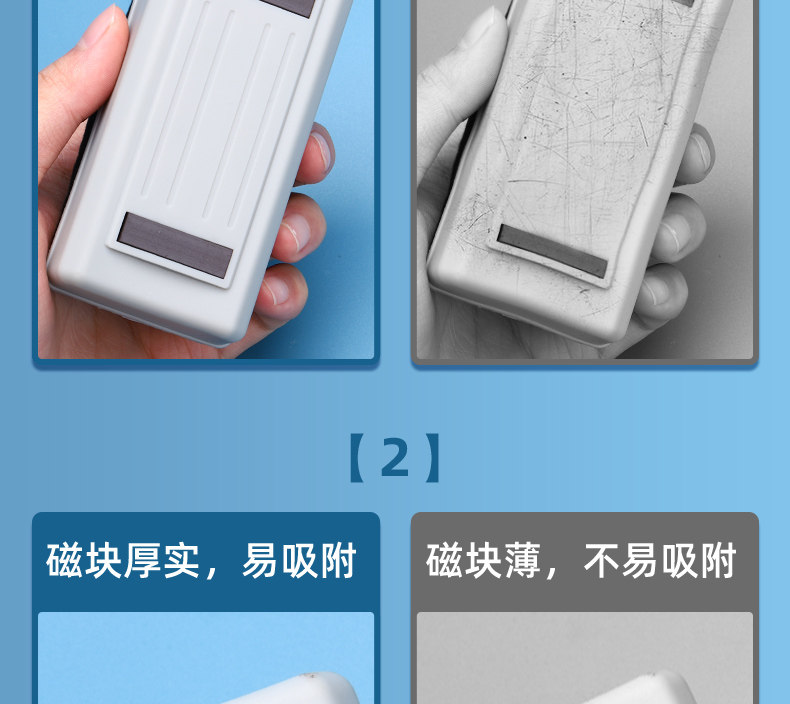 【2】

磁块厚实，易吸附

磁块薄，不易吸附