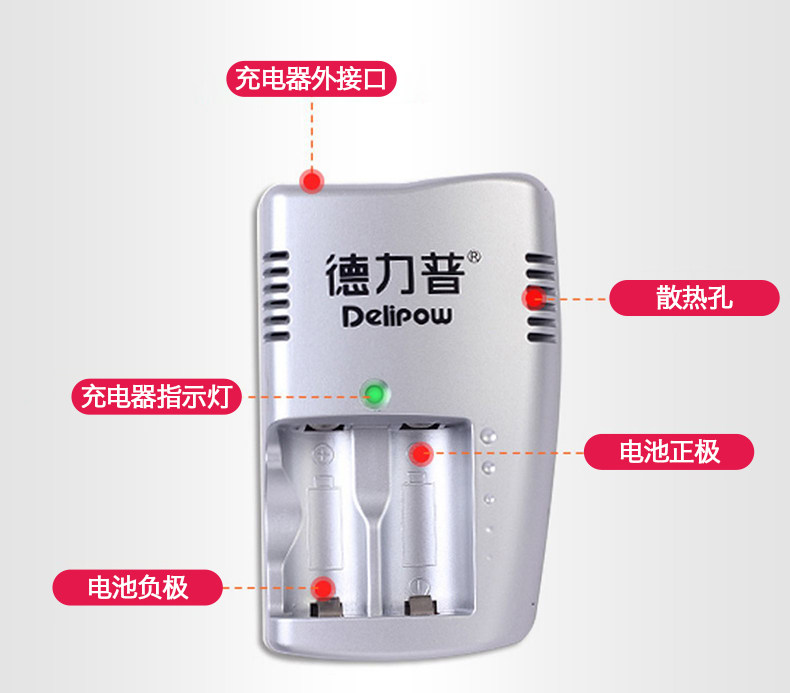 充电器外接口

德力普®
Delipow

散热孔

充电器指示灯

电池正极

电池负极