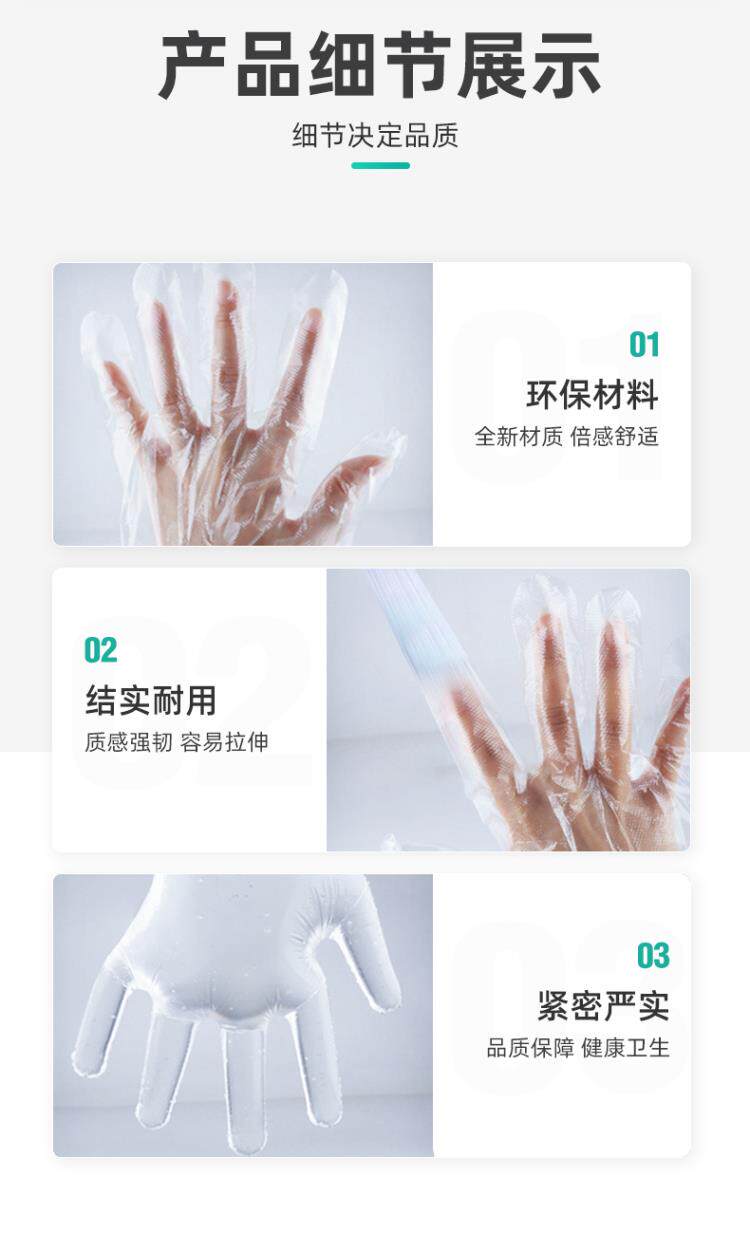 产品细节展示

细节决定品质

01
环保材料
全新材质 倍感舒适

02
结实耐用
质感强韧 容易拉伸

03
紧密严实
品质保障 健康卫生