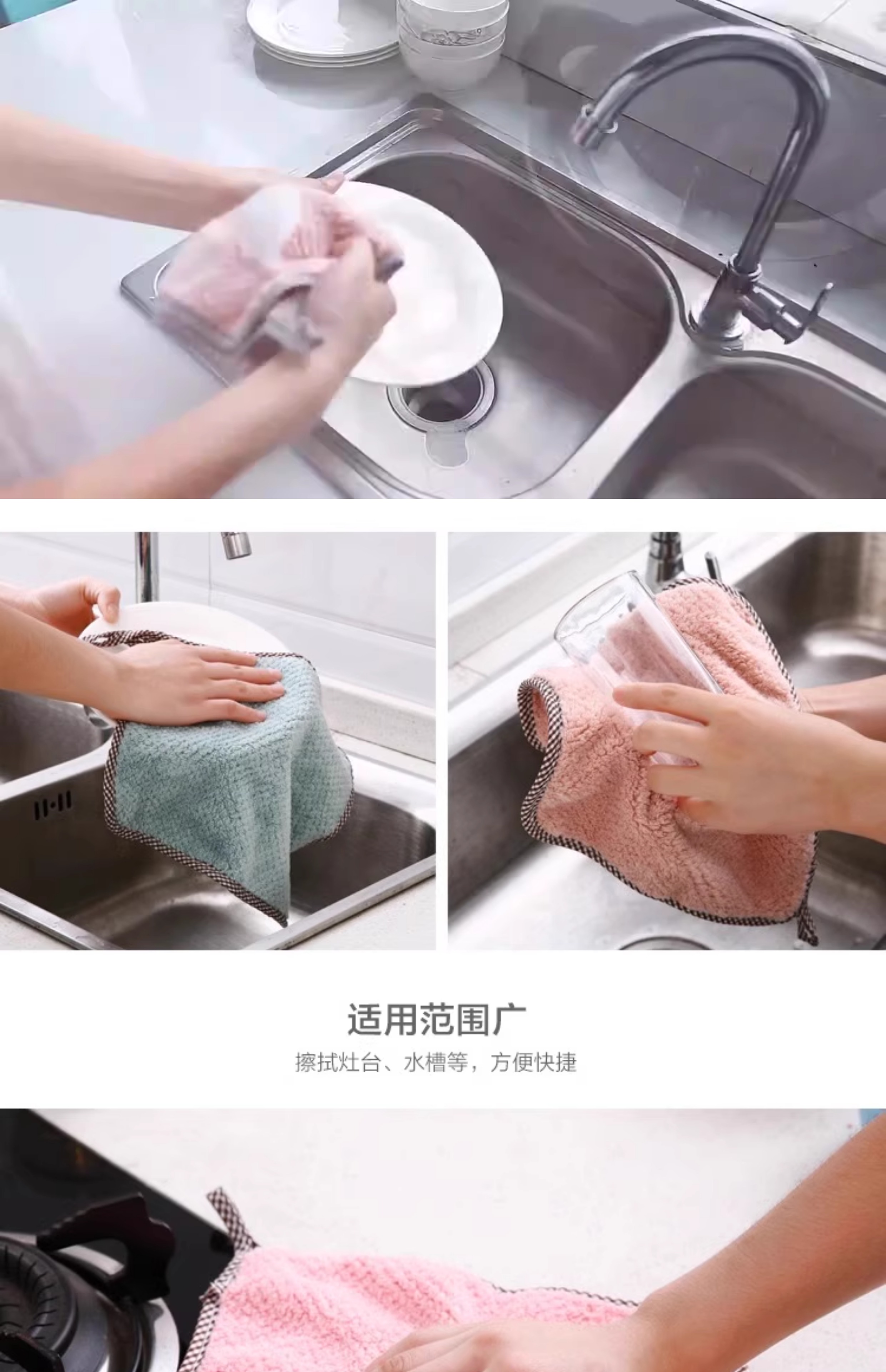 适用范围广

擦拭灶台、水槽等，方便快捷