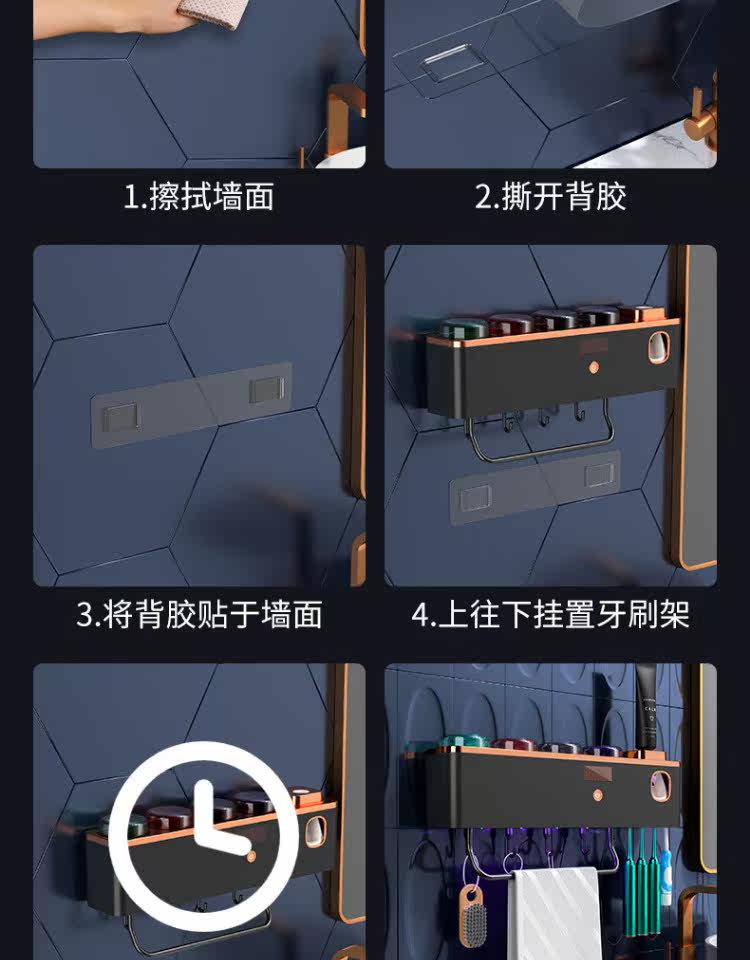 1.擦拭墙面

2.撕开背胶

3.将背胶贴于墙面

4.上往下挂置牙刷架