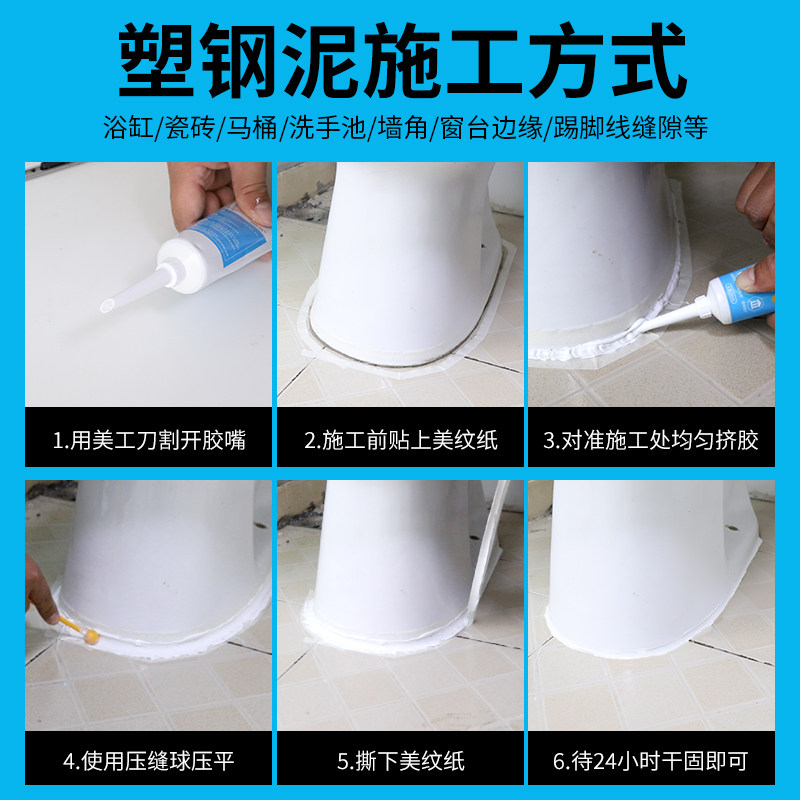 塑钢泥施工方式

浴缸/瓷砖/马桶/洗手池/墙角/窗台边缘/踢脚线缝隙等

1.用美工刀割开胶嘴

2.施工前贴上美纹纸

3.对准施工处均匀挤胶

4.使用压缝球压平

5.撕下美纹纸

6.待24小时干固即可