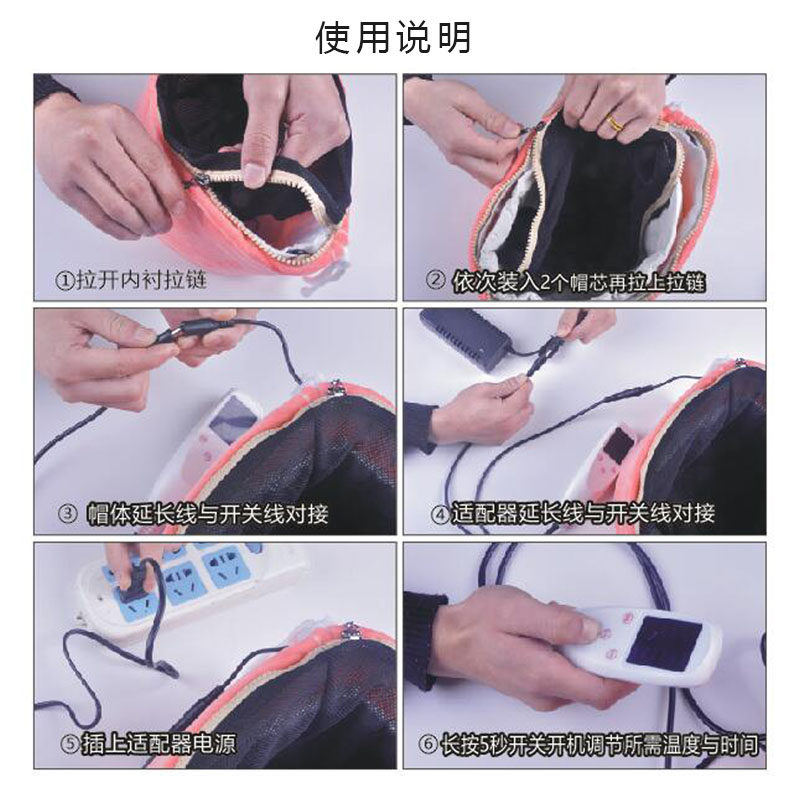 使用说明

①拉开内衬拉链

② 依次装入2个帽芯再拉上拉链

③ 帽体延长线与开关线对接

④适配器延长线与开关线对接

⑤插上适配器电源

⑥长按5秒开关开机调节所需温度与时间